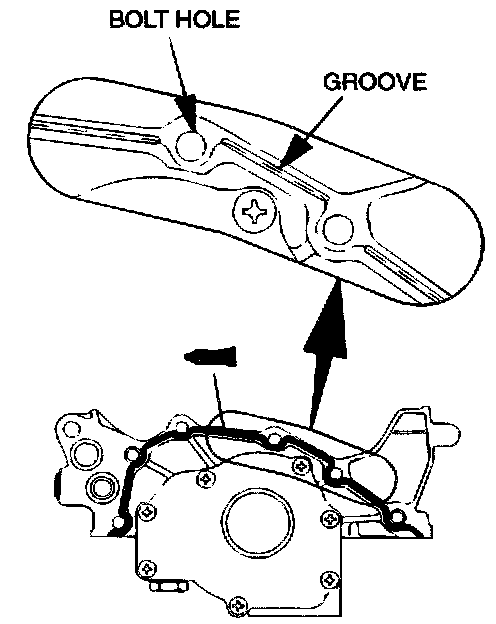 BOLT HOLE

GROOVE