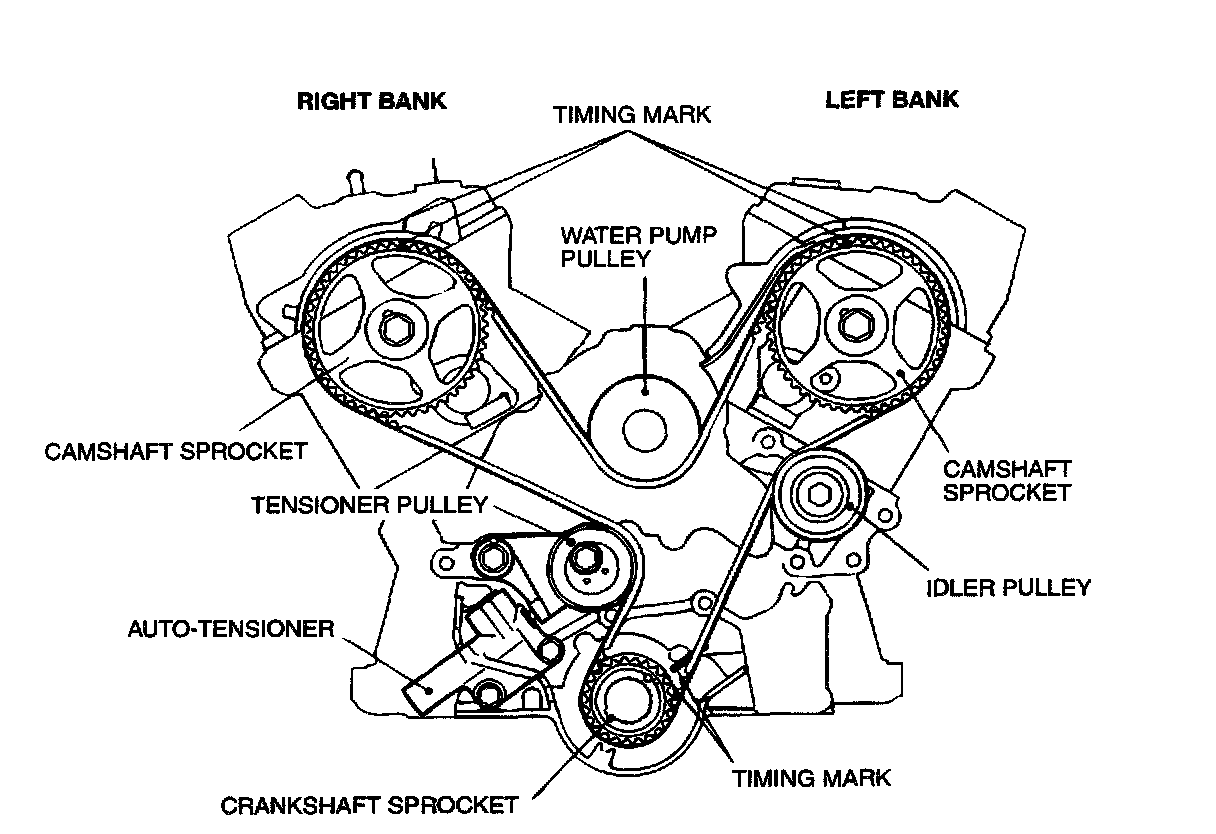 RIGHT BANK
TIMING MARK
LEFT BANK
WATER PUMP PULLEY
CAMSHAFT SPROCKET
CAMSHAFT SPROCKET
TENSIONER PULLEY
IDLER PULLEY
AUTO-TENSIONER
TIMING MARK
CRANKSHAFT SPROCKET