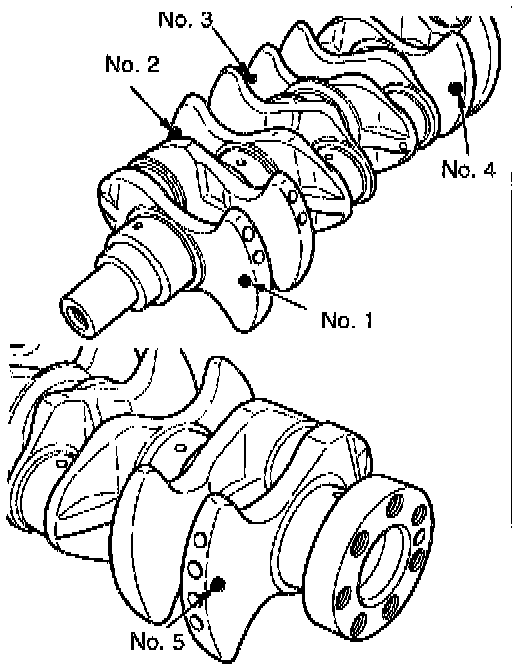 No. 3
No. 2
No. 4
No. 1
No. 5