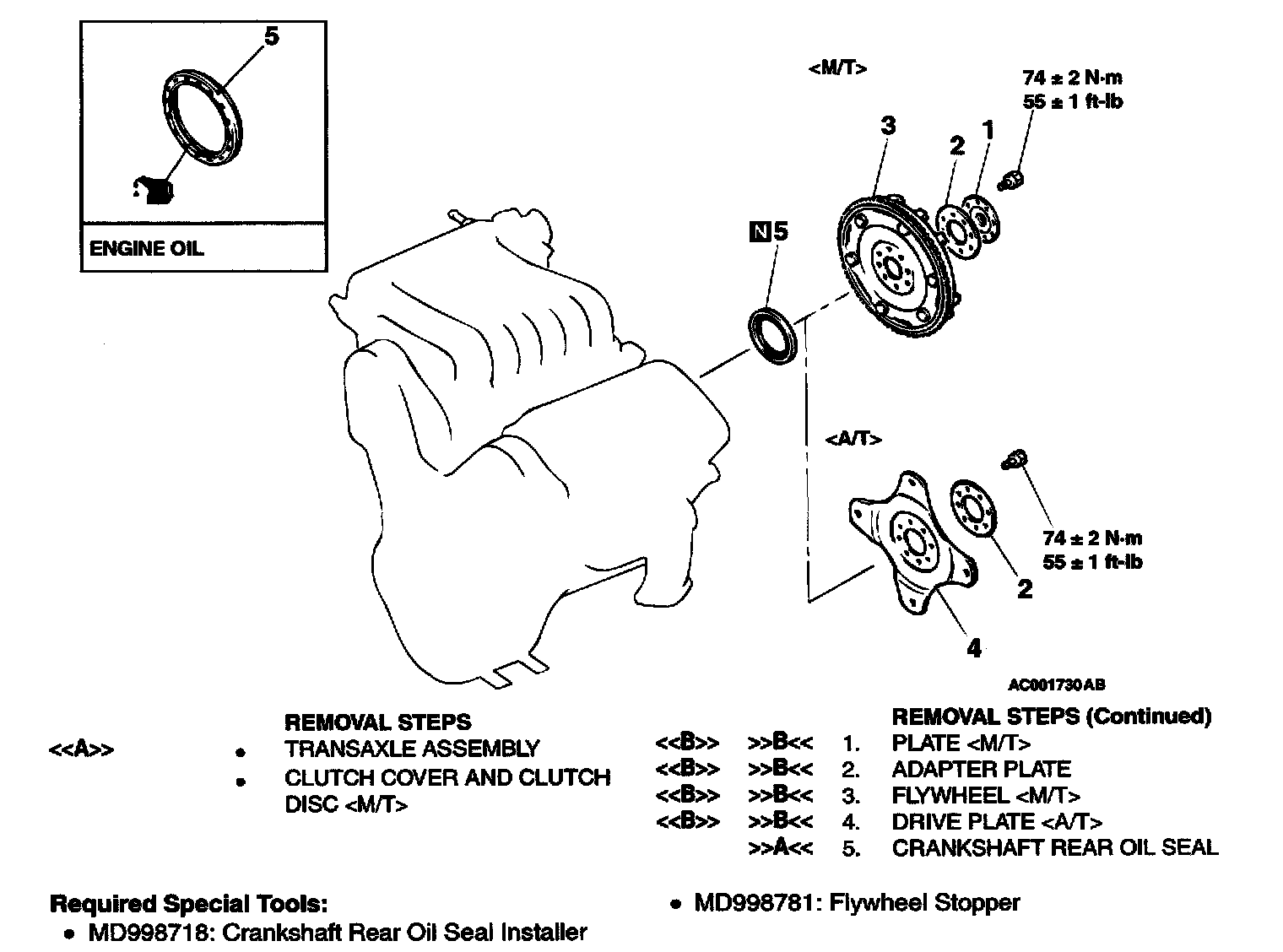 5

ENGINE OIL

<M/T>

74 ± 2 N·m
55 ± 1 ft-lb

3 2 1

N 5

<A/T>

74 ± 2 N·m
55 ± 1 ft-lb

2

4

AC001730 AB

REMOVAL STEPS

<<A>> • TRANSAXLE ASSEMBLY
• CLUTCH COVER AND CLUTCH DISC <M/T>

REMOVAL STEPS (Continued)

<<B>> >>B<< 1. PLATE <M/T>
<<B>> >>B<< 2. ADAPTER PLATE
<<B>> >>B<< 3. FLYWHEEL <M/T>
<<B>> >>B<< 4. DRIVE PLATE <A/T>
>>A<< 5. CRANKSHAFT REAR OIL SEAL

Required Special Tools:
• MD998718: Crankshaft Rear Oil Seal Installer
• MD998781: Flywheel Stopper