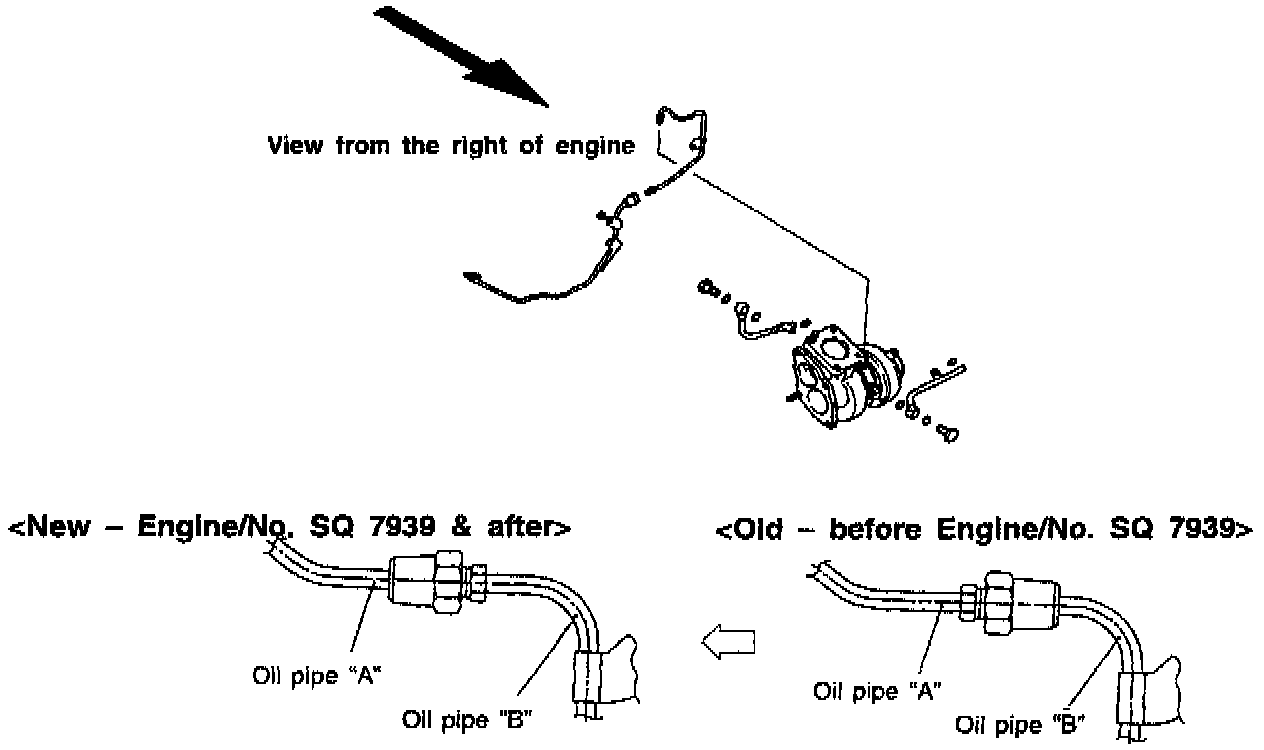 View from the right of engine

<New – Engine/No. SQ 7939 & after>

Oil pipe "A"

Oil pipe "B"

<Old – before Engine/No. SQ 7939>

Oil pipe "A"

Oil pipe "B"