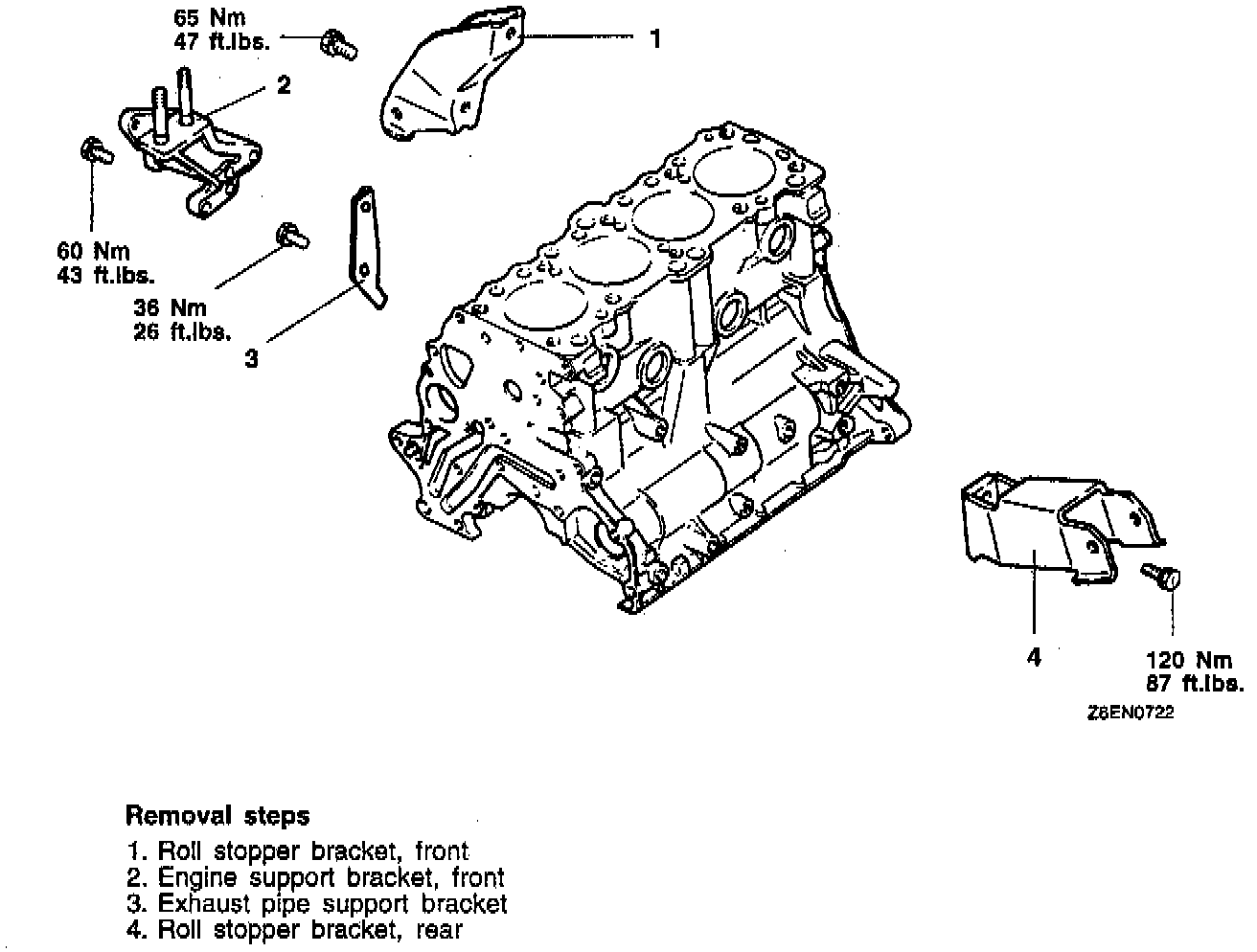 65 Nm
47 ft.lbs.

1

2

60 Nm
43 ft.lbs.

36 Nm
26 ft.lbs.

3

4

120 Nm
87 ft.lbs.

Z6EN0722

Removal steps

1. Roll stopper bracket, front
2. Engine support bracket, front
3. Exhaust pipe support bracket
4. Roll stopper bracket, rear