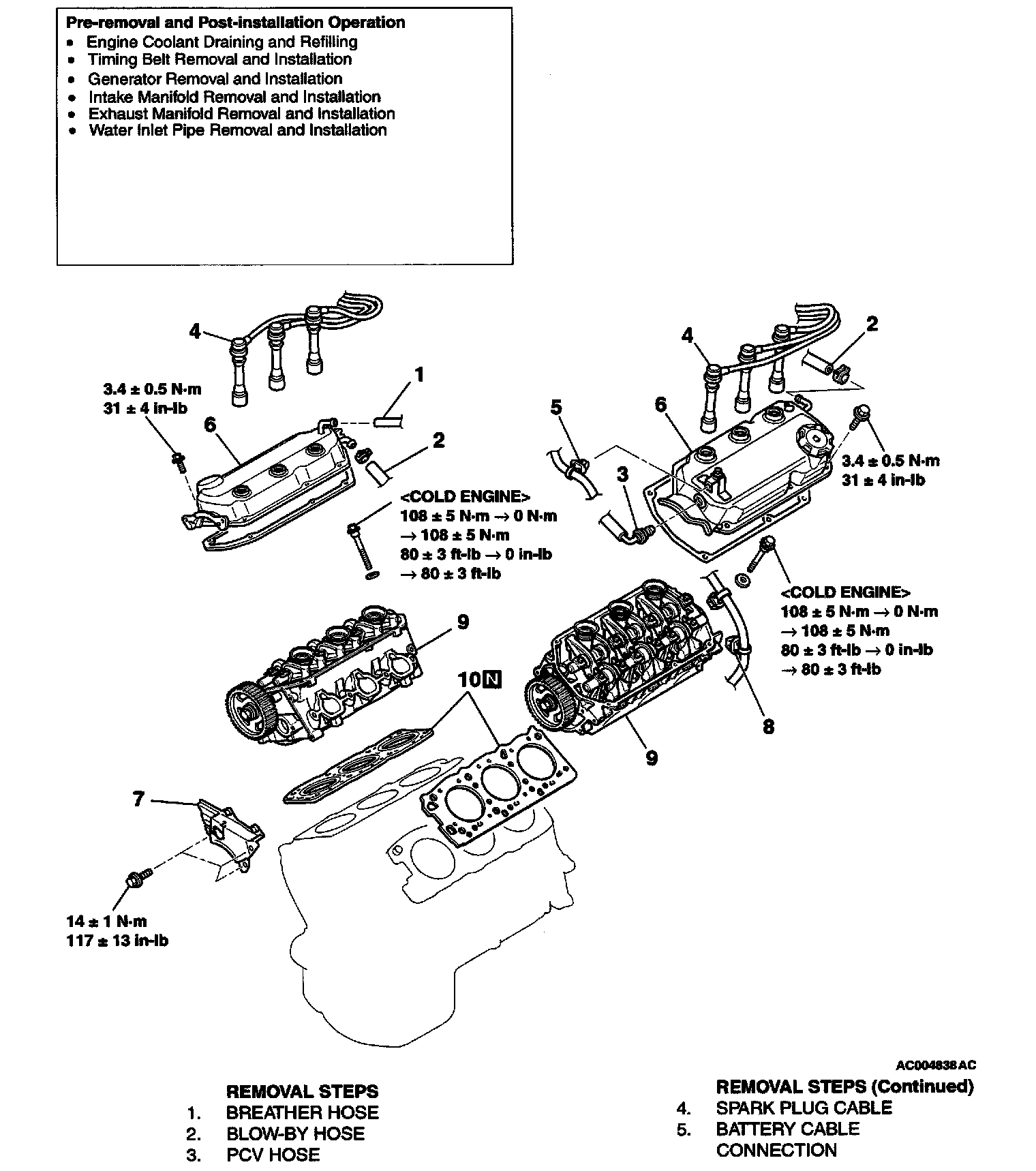 Pre-removal and Post-installation Operation
• Engine Coolant Draining and Refilling
• Timing Belt Removal and Installation
• Generator Removal and Installation
• Intake Manifold Removal and Installation
• Exhaust Manifold Removal and Installation
• Water Inlet Pipe Removal and Installation

4

3.4 ± 0.5 N·m
31 ± 4 in-lb

6

1

2

<COLD ENGINE>
108 ± 5 N·m → 0 N·m
→ 108 ± 5 N·m
80 ± 3 ft-lb → 0 in-lb
→ 80 ± 3 ft-lb

4

2

5

6

3

3.4 ± 0.5 N·m
31 ± 4 in-lb

<COLD ENGINE>
108 ± 5 N·m → 0 N·m
→ 108 ± 5 N·m
80 ± 3 ft-lb → 0 in-lb
→ 80 ± 3 ft-lb

9

10 N

8

9

7

14 ± 1 N·m
117 ± 13 in-lb

AC004838 AC

REMOVAL STEPS
1. BREATHER HOSE
2. BLOW-BY HOSE
3. PCV HOSE

REMOVAL STEPS (Continued)
4. SPARK PLUG CABLE
5. BATTERY CABLE CONNECTION