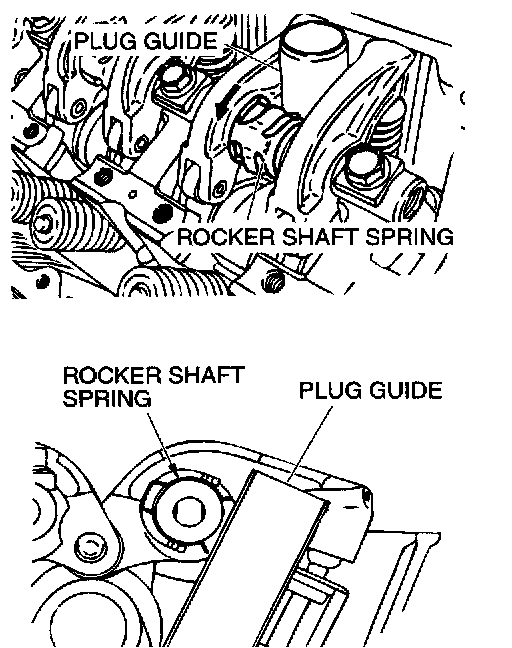 PLUG GUIDE
ROCKER SHAFT SPRING

ROCKER SHAFT SPRING
PLUG GUIDE