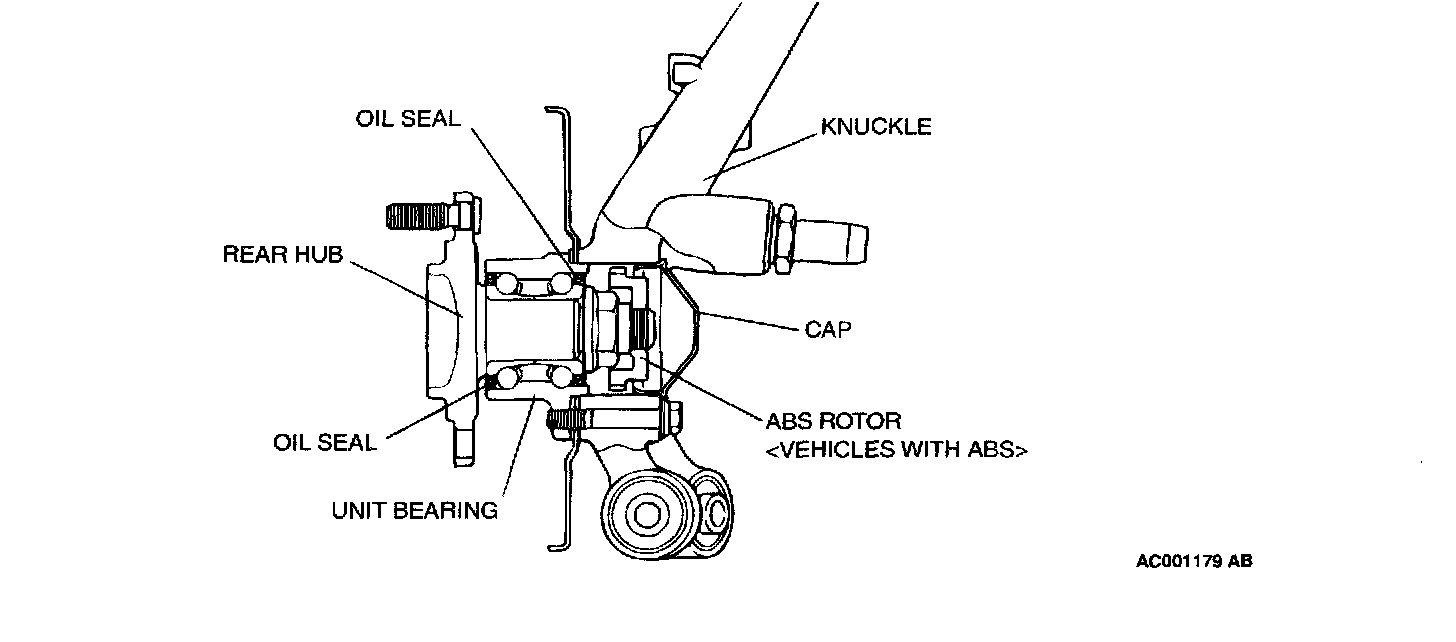 OIL SEAL
KNUCKLE
REAR HUB
CAP
ABS ROTOR
<VEHICLES WITH ABS>
OIL SEAL
UNIT BEARING
AC001179 AB