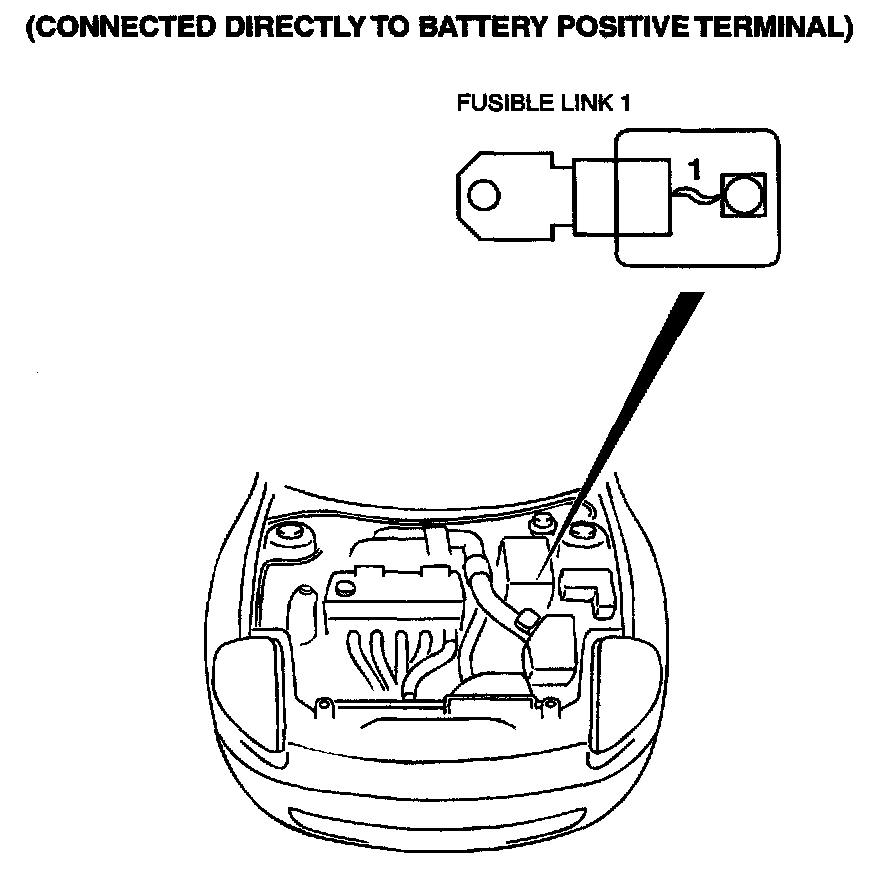 (CONNECTED DIRECTLY TO BATTERY POSITIVE TERMINAL)

FUSIBLE LINK 1

1