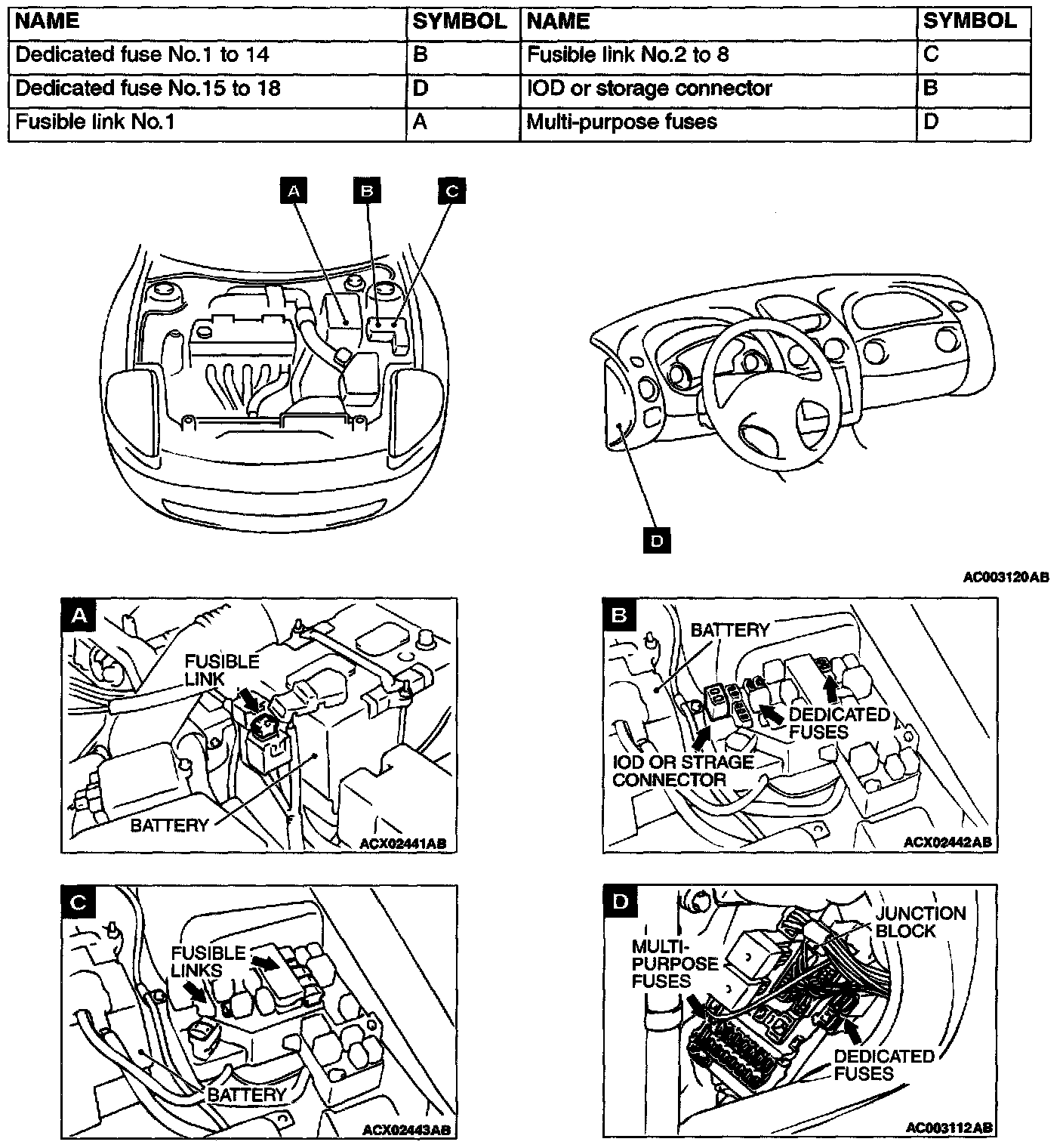 | NAME | SYMBOL | NAME | SYMBOL |
|---|---|---|---|
| Dedicated fuse No.1 to 14 | B | Fusible link No.2 to 8 | C |
| Dedicated fuse No.15 to 18 | D | IOD or storage connector | B |
| Fusible link No.1 | A | Multi-purpose fuses | D |

A B C

D

AC003120AB

A
FUSIBLE LINK
BATTERY
ACX02441AB

B
BATTERY
DEDICATED FUSES
IOD OR STRAGE CONNECTOR
ACX02442AB

C
FUSIBLE LINKS
BATTERY
ACX02443AB

D
JUNCTION BLOCK
MULTI-PURPOSE FUSES
DEDICATED FUSES
AC003112AB