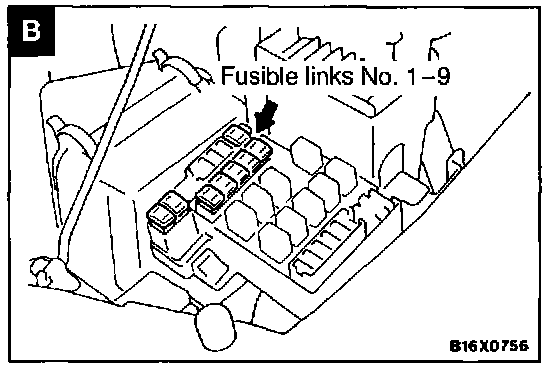 B

Fusible links No. 1–9

B16X0756