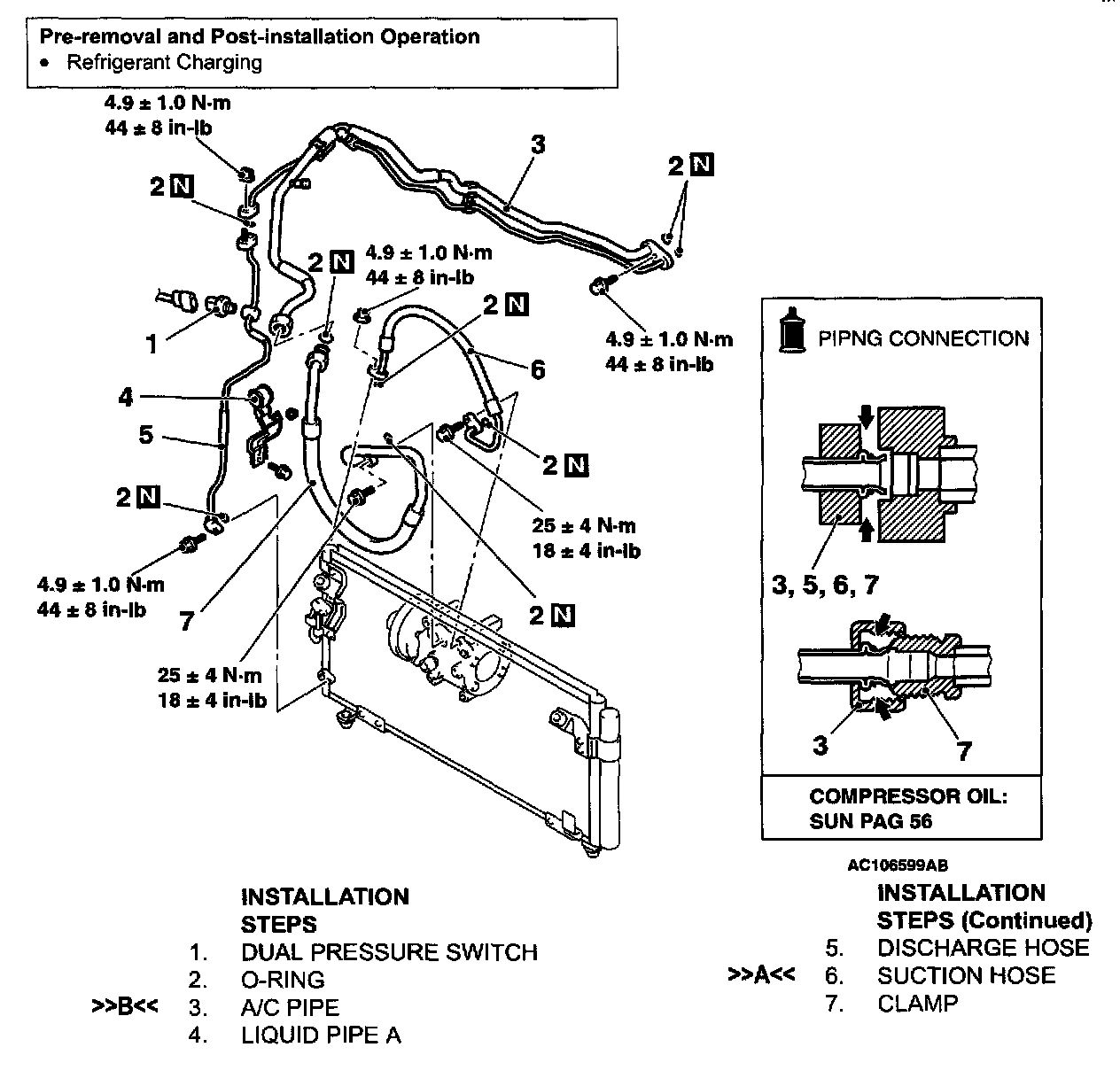 Pre-removal and Post-installation Operation
• Refrigerant Charging

4.9 ± 1.0 N·m
44 ± 8 in-lb

2 N

3

2 N

2 N

4.9 ± 1.0 N·m
44 ± 8 in-lb

2 N

1

6

4.9 ± 1.0 N·m
44 ± 8 in-lb

4

5

2 N

2 N

25 ± 4 N·m
18 ± 4 in-lb

4.9 ± 1.0 N·m
44 ± 8 in-lb

7

2 N

25 ± 4 N·m
18 ± 4 in-lb

PIPNG CONNECTION

3, 5, 6, 7

3

7

COMPRESSOR OIL:
SUN PAG 56

AC106599AB

INSTALLATION STEPS
1. DUAL PRESSURE SWITCH
2. O-RING
>>B<< 3. A/C PIPE
4. LIQUID PIPE A

INSTALLATION STEPS (Continued)
5. DISCHARGE HOSE
>>A<< 6. SUCTION HOSE
7. CLAMP