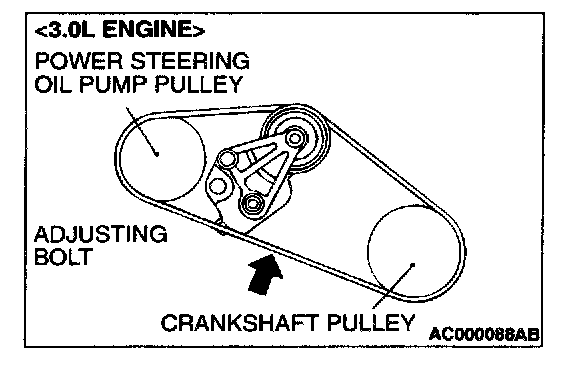 <3.0L ENGINE>
POWER STEERING OIL PUMP PULLEY

ADJUSTING BOLT

CRANKSHAFT PULLEY

AC000088AB