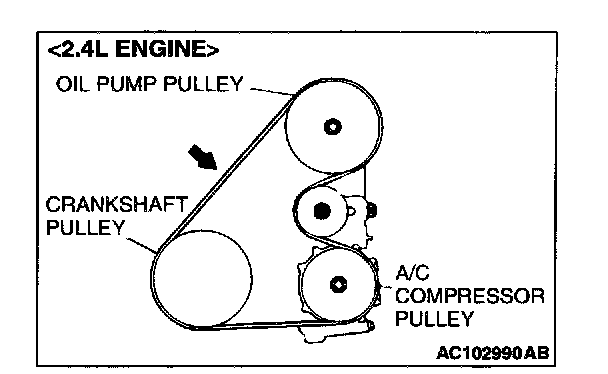 <2.4L ENGINE>

OIL PUMP PULLEY

CRANKSHAFT PULLEY

A/C COMPRESSOR PULLEY

AC102990AB