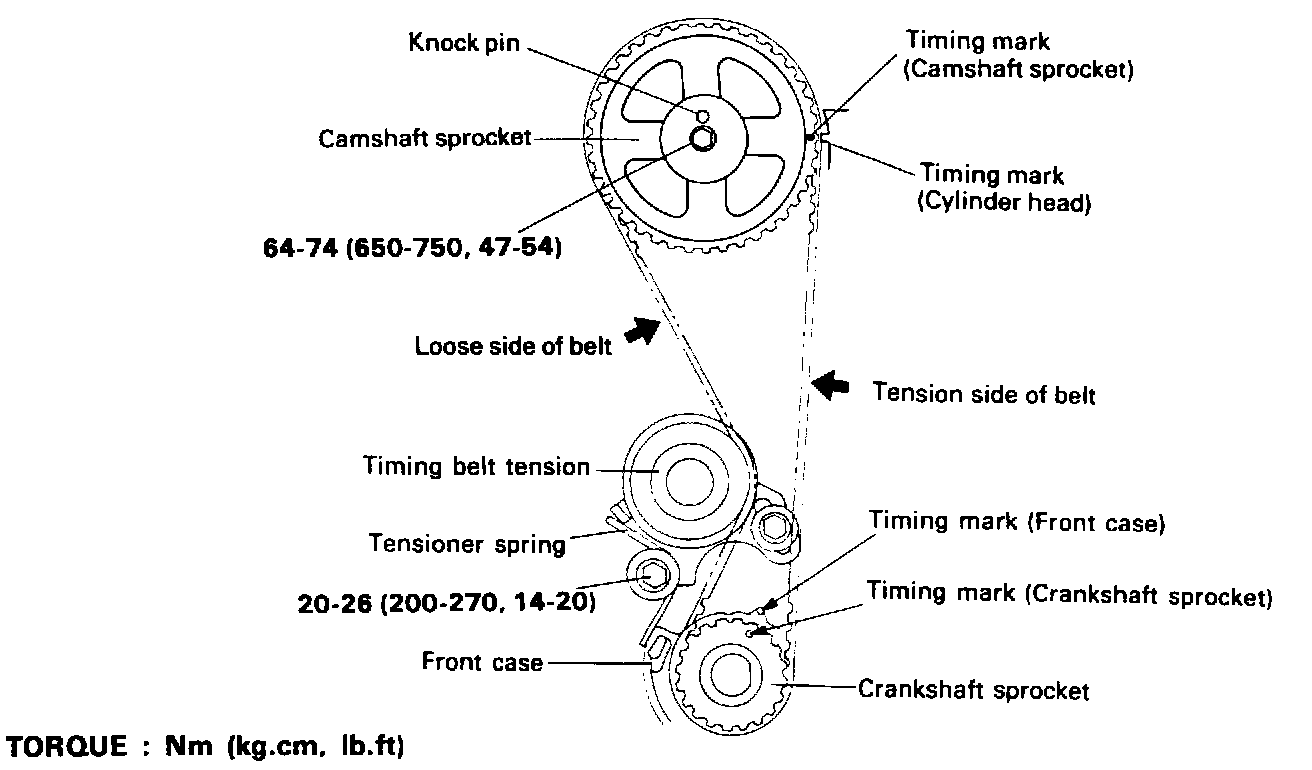 Knock pin
Timing mark
(Camshaft sprocket)
Camshaft sprocket
Timing mark
(Cylinder head)
64-74 (650-750, 47-54)
Loose side of belt
Tension side of belt
Timing belt tension
Tensioner spring
Timing mark (Front case)
20-26 (200-270, 14-20)
Timing mark (Crankshaft sprocket)
Front case
Crankshaft sprocket
TORQUE : Nm (kg.cm, lb.ft)