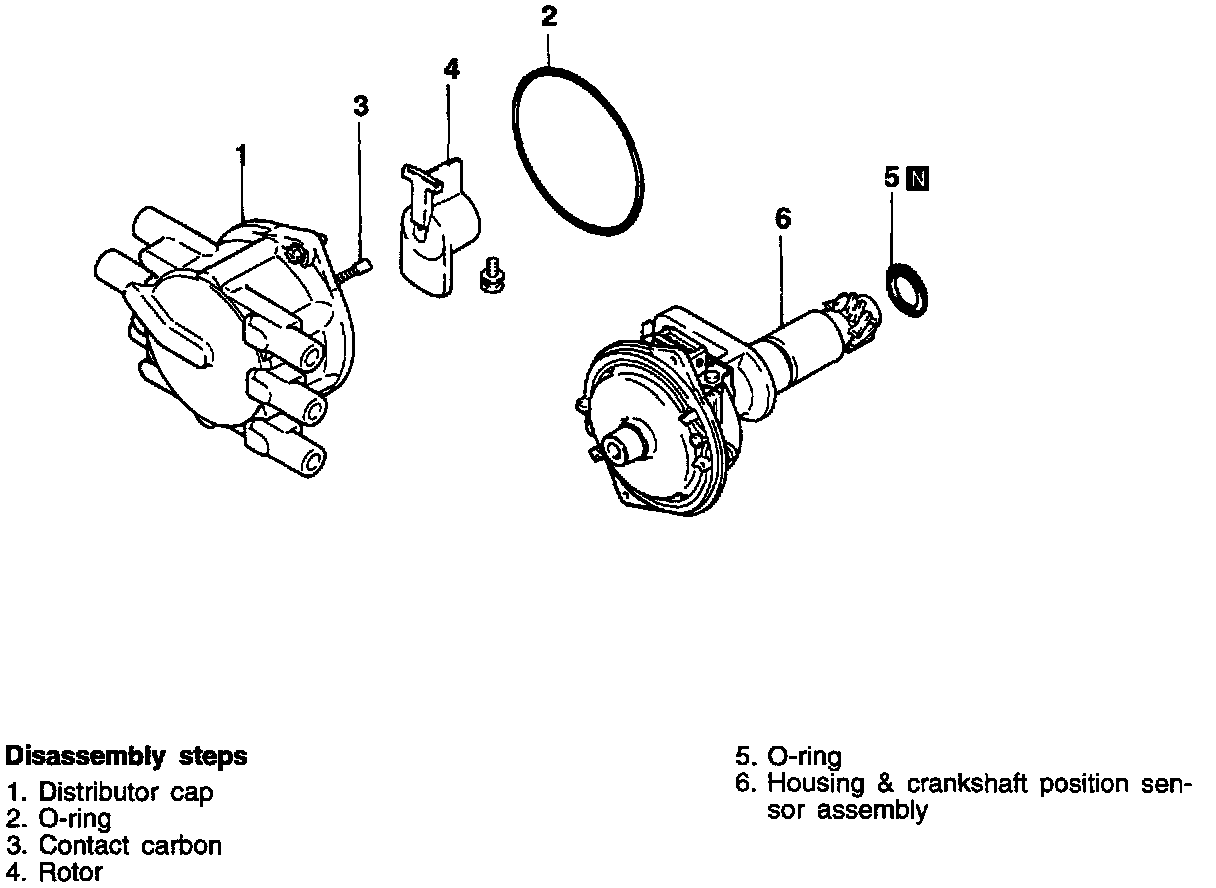 2
4
3
1
5 N
6

**Disassembly steps**
1. Distributor cap
2. O-ring
3. Contact carbon
4. Rotor

5. O-ring
6. Housing & crankshaft position sensor assembly