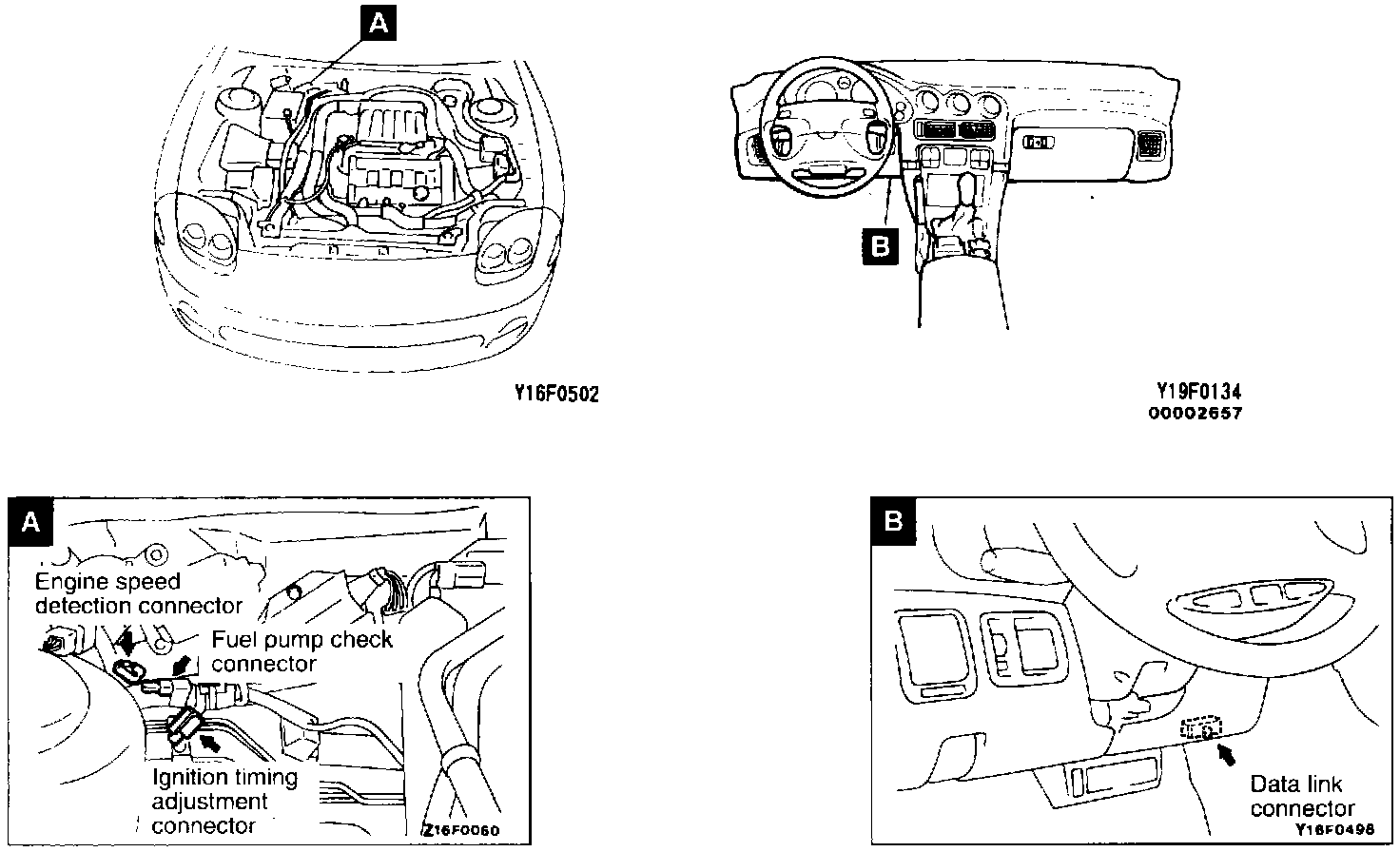 A

Y16F0502

B

Y19F0134
00002657

A

Engine speed detection connector

Fuel pump check connector

Ignition timing adjustment connector

Z16F0060

B

Data link connector

Y16F0498