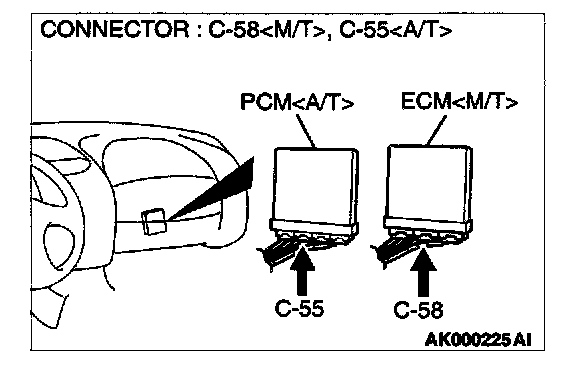 CONNECTOR : C-58<M/T>, C-55<A/T>

PCM<A/T>

ECM<M/T>

C-55

C-58

AK000225 AI