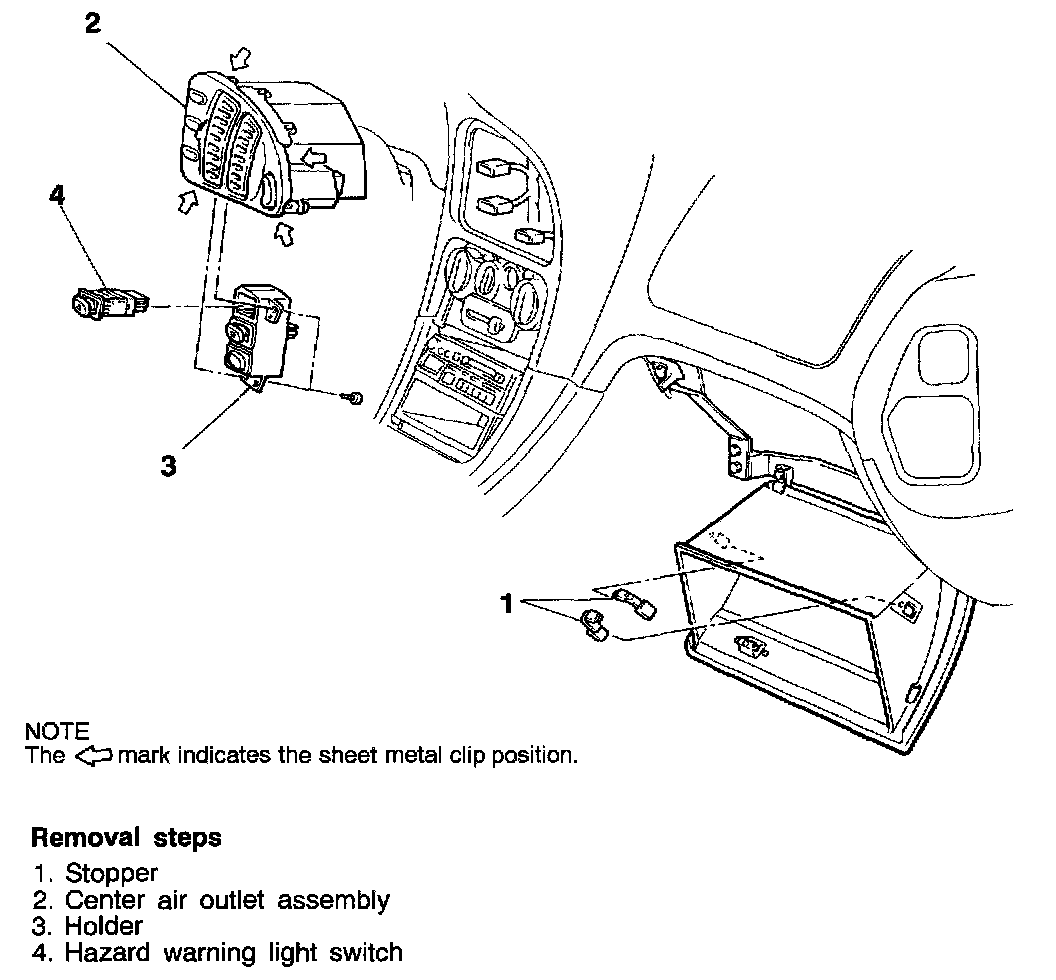 2

4

3

1

NOTE
The ⇦ mark indicates the sheet metal clip position.

Removal steps
1. Stopper
2. Center air outlet assembly
3. Holder
4. Hazard warning light switch