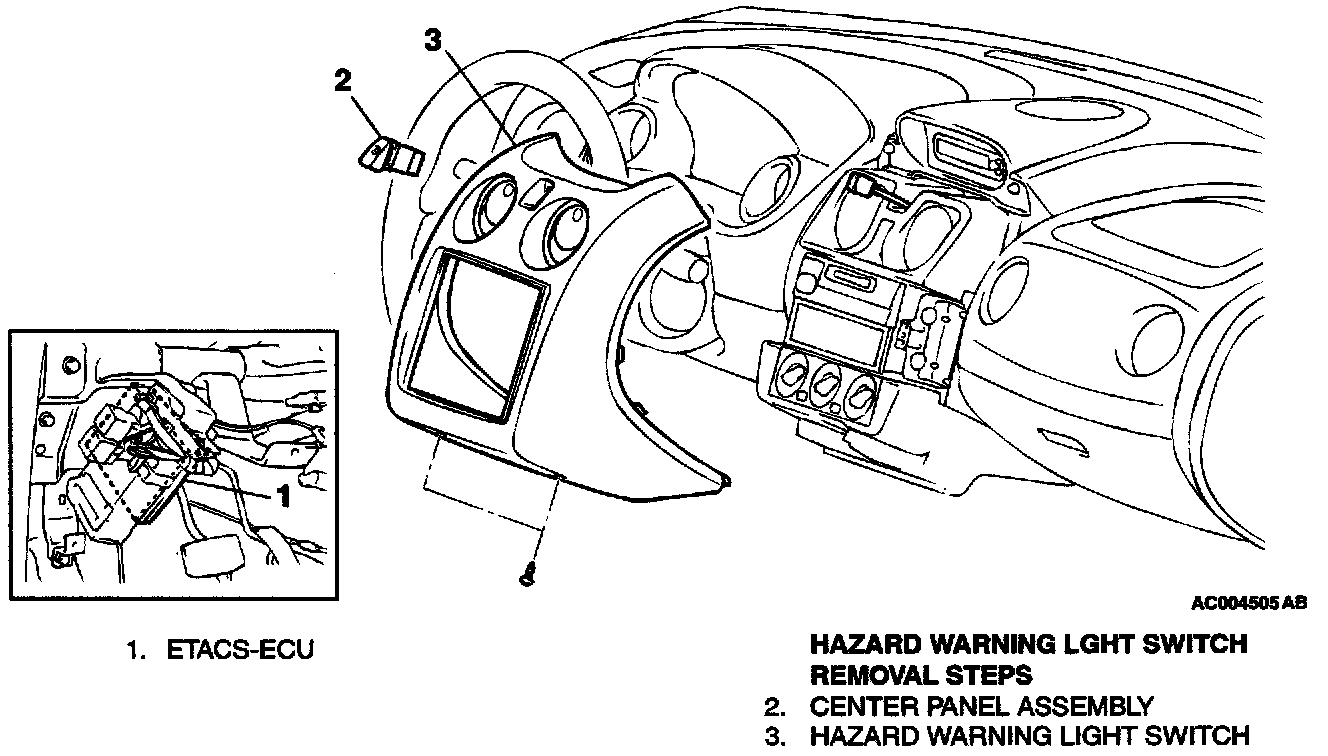 3
2
1
AC004505 AB

1. ETACS-ECU

HAZARD WARNING LGHT SWITCH REMOVAL STEPS
2. CENTER PANEL ASSEMBLY
3. HAZARD WARNING LIGHT SWITCH