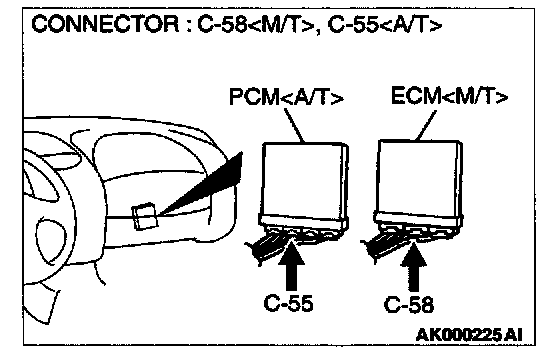 CONNECTOR : C-58<M/T>, C-55<A/T>

PCM<A/T>

ECM<M/T>

C-55

C-58

AK000225 AI