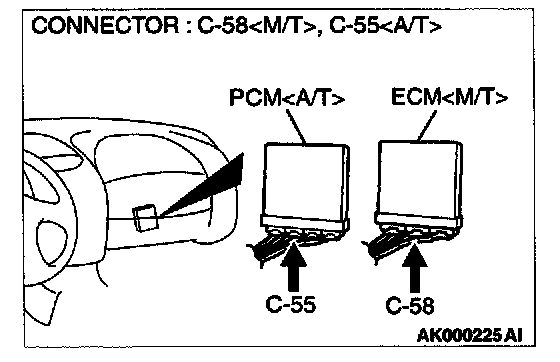 CONNECTOR : C-58<M/T>, C-55<A/T>

PCM<A/T>

ECM<M/T>

C-55

C-58

AK000225 AI