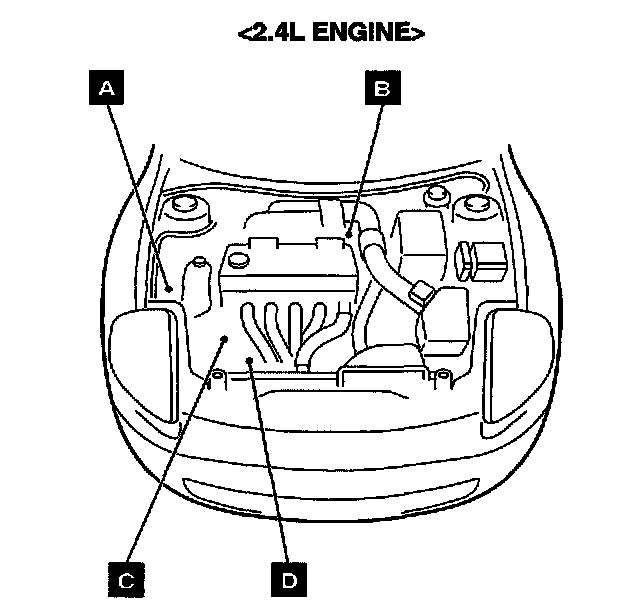 <2.4L ENGINE>

A

B

C

D