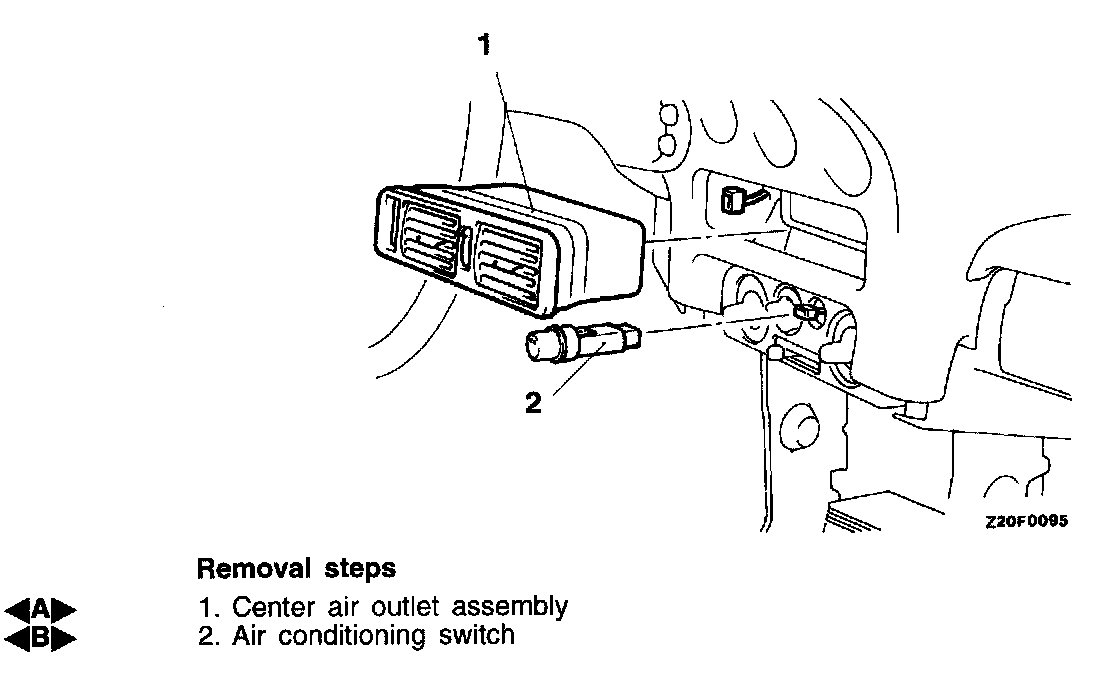 1

2

Z20F0095

Removal steps

◀A▶ 1. Center air outlet assembly
◀B▶ 2. Air conditioning switch