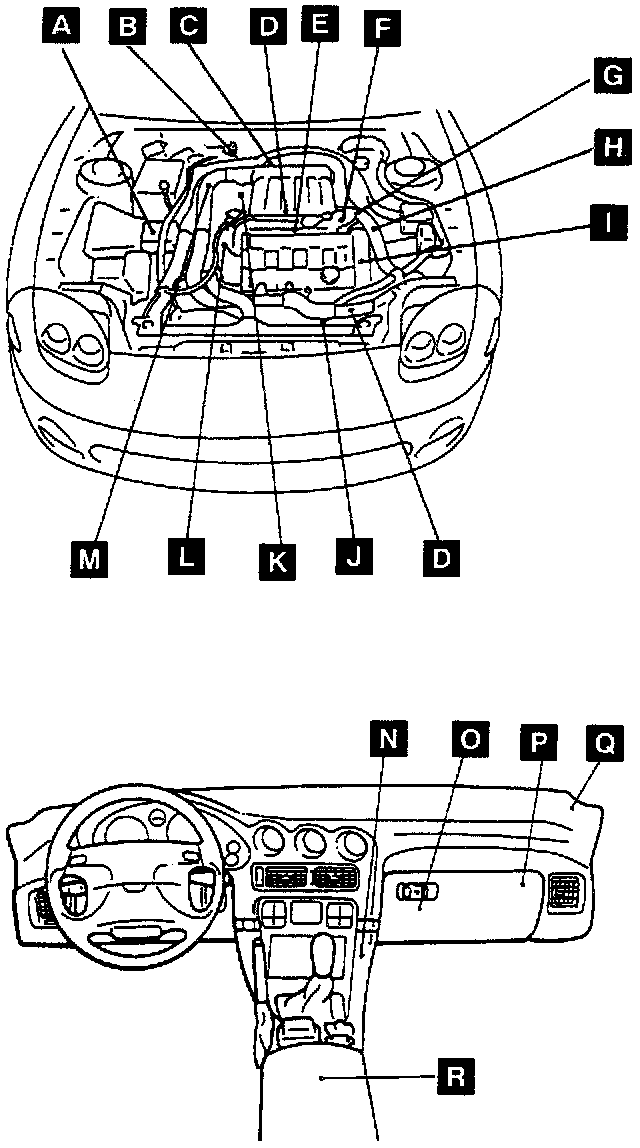 A B C D E F

G

H

I

M L K J D

N O P Q

R