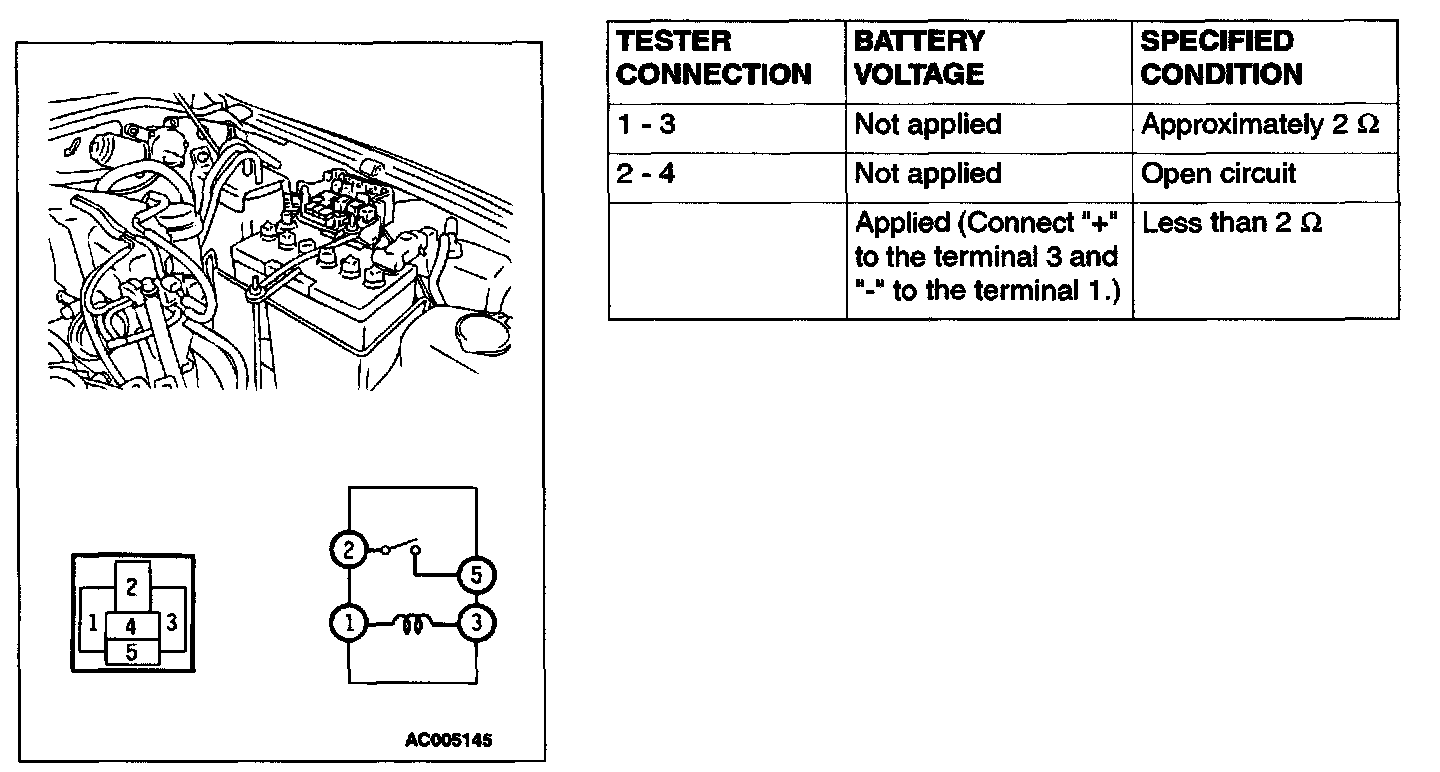 2
1
4
3
5

2
5
1
3

AC005145

| TESTER CONNECTION | BATTERY VOLTAGE | SPECIFIED CONDITION |
|---|---|---|
| 1 - 3 | Not applied | Approximately 2 Ω |
| 2 - 4 | Not applied | Open circuit |
| | Applied (Connect "+" to the terminal 3 and "-" to the terminal 1.) | Less than 2 Ω |