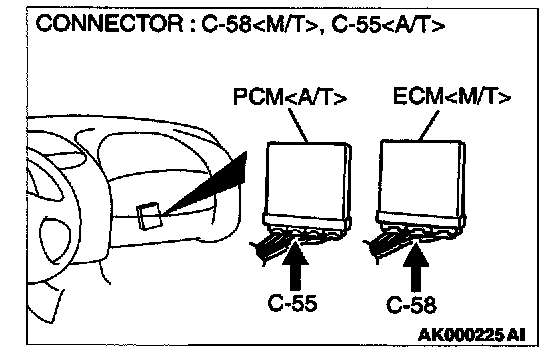 CONNECTOR : C-58<M/T>, C-55<A/T>

PCM<A/T>

ECM<M/T>

C-55

C-58

AK000225 AI