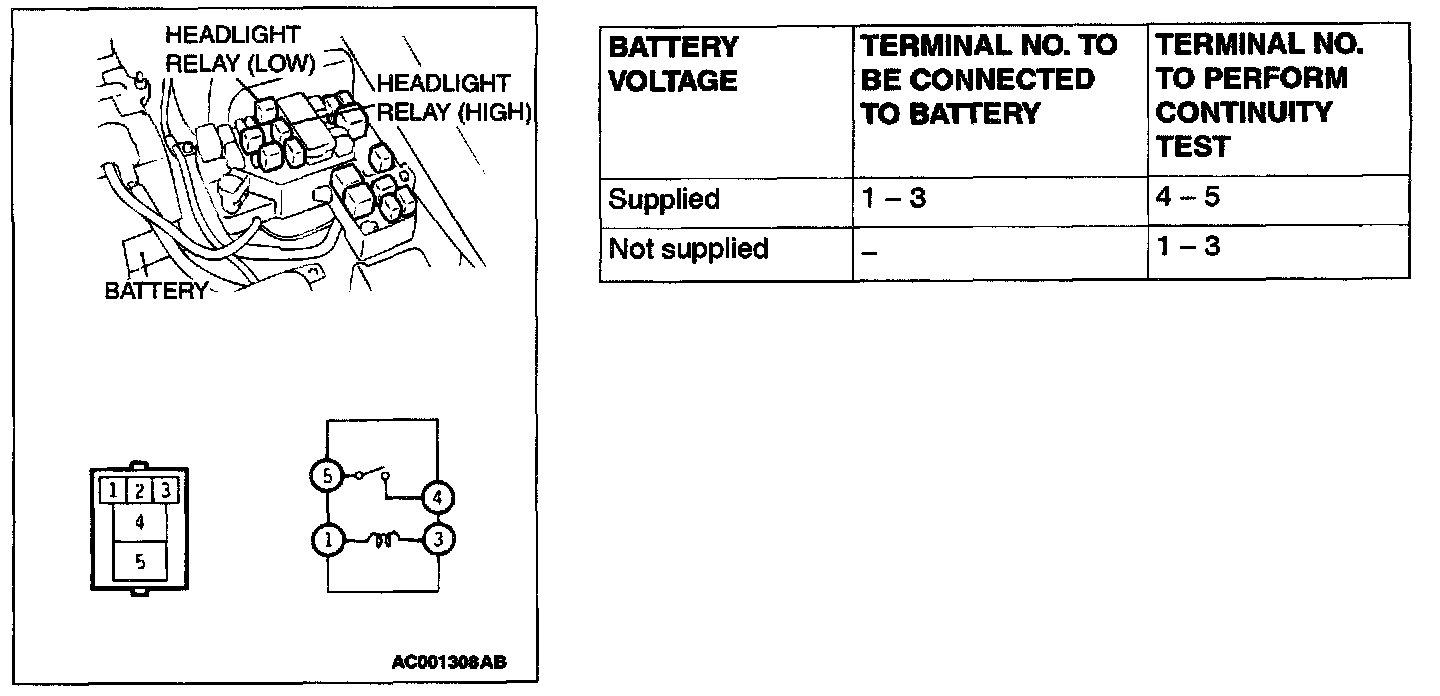 HEADLIGHT RELAY (LOW)

HEADLIGHT RELAY (HIGH)

BATTERY

1 2 3
4
5

5
4
1
3

AC001308AB

| BATTERY VOLTAGE | TERMINAL NO. TO BE CONNECTED TO BATTERY | TERMINAL NO. TO PERFORM CONTINUITY TEST |
|---|---|---|
| Supplied | 1 – 3 | 4 – 5 |
| Not supplied | – | 1 – 3 |