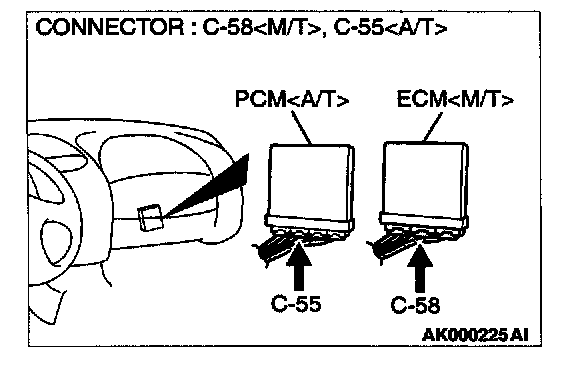 CONNECTOR : C-58<M/T>, C-55<A/T>

PCM<A/T>

ECM<M/T>

C-55

C-58

AK000225 AI