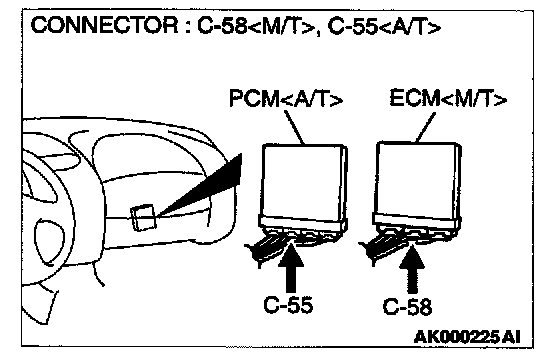 CONNECTOR : C-58<M/T>, C-55<A/T>

PCM<A/T>

ECM<M/T>

C-55

C-58

AK000225 AI