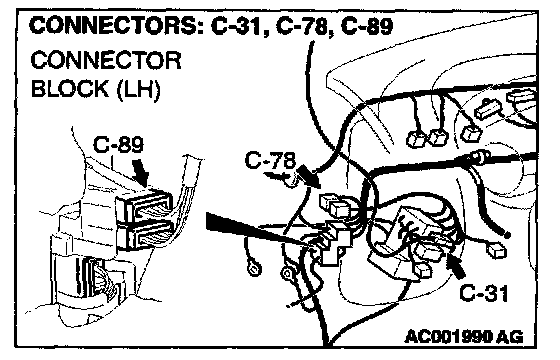 CONNECTORS: C-31, C-78, C-89

CONNECTOR BLOCK (LH)

C-89

C-78

C-31

AC001990 AG