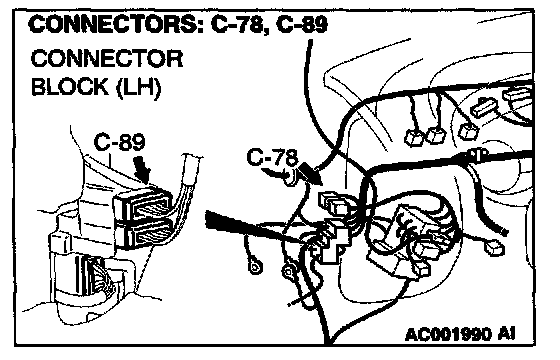 CONNECTORS: C-78, C-89

CONNECTOR BLOCK (LH)

C-89

C-78

AC001990 AI