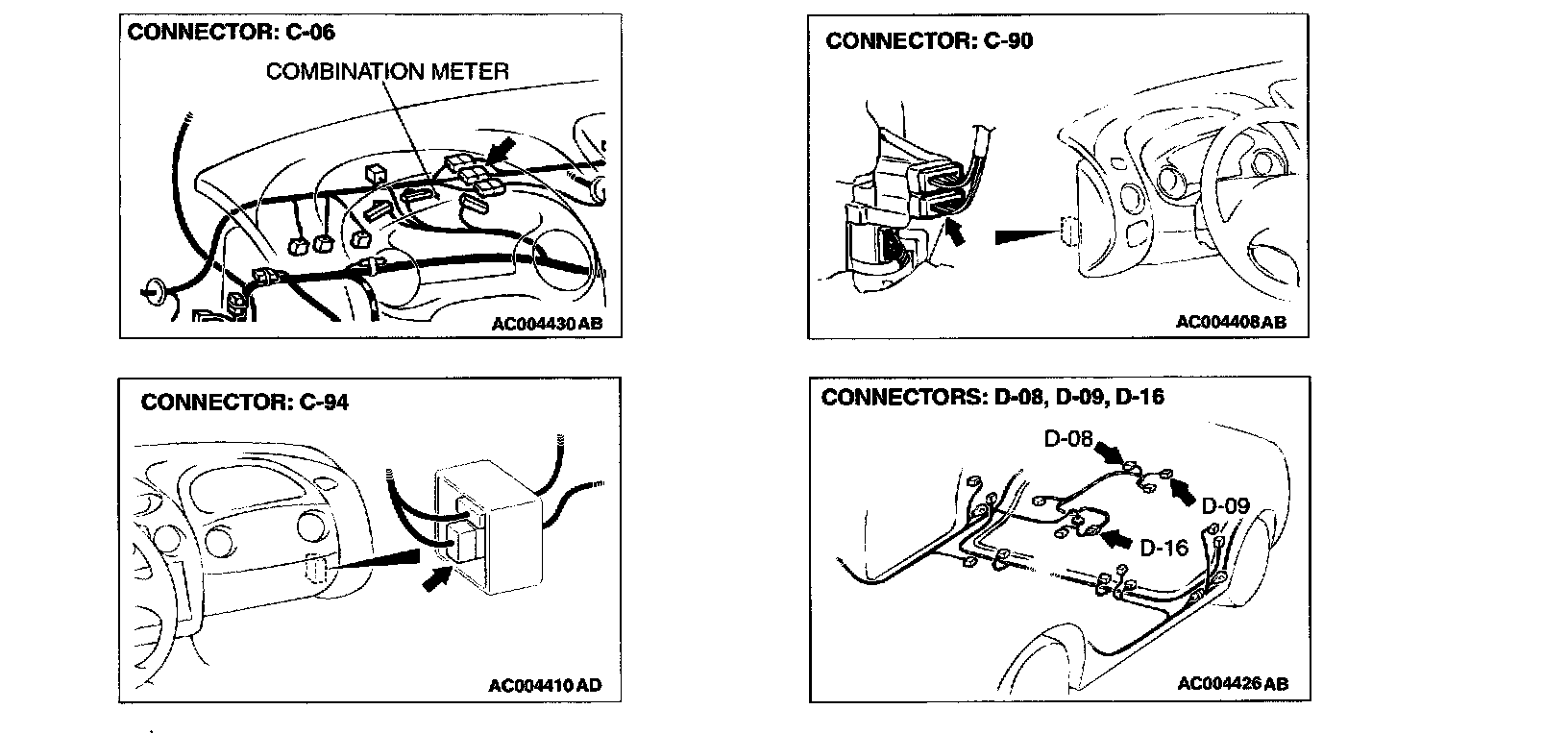 CONNECTOR: C-06

COMBINATION METER

AC004430 AB

CONNECTOR: C-90

AC004408 AB

CONNECTOR: C-94

AC004410 AD

CONNECTORS: D-08, D-09, D-16

D-08

D-09

D-16

AC004426 AB