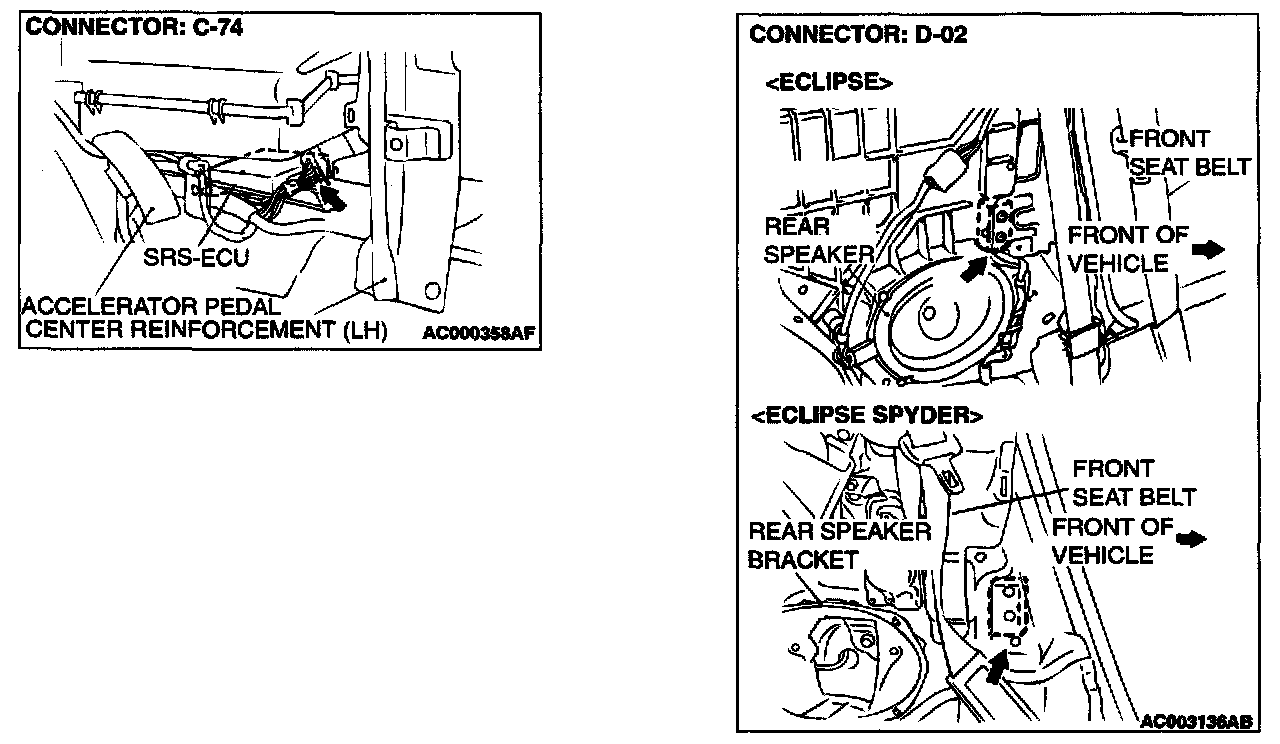 CONNECTOR: C-74

SRS-ECU

ACCELERATOR PEDAL

CENTER REINFORCEMENT (LH)

AC000358AF

CONNECTOR: D-02

<ECLIPSE>

FRONT SEAT BELT

REAR SPEAKER

FRONT OF VEHICLE

<ECLIPSE SPYDER>

FRONT SEAT BELT

REAR SPEAKER BRACKET

FRONT OF VEHICLE

AC003136AB