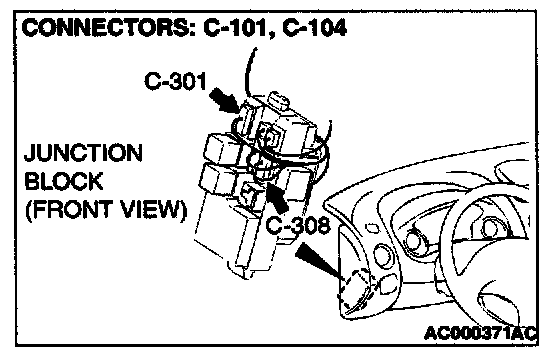 CONNECTORS: C-101, C-104

C-301

JUNCTION BLOCK (FRONT VIEW)

C-308

AC000371AC