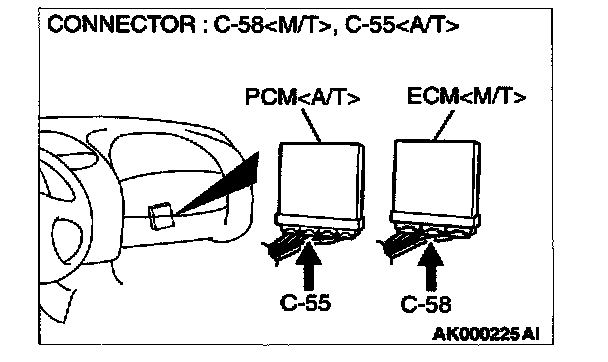 CONNECTOR : C-58<M/T>, C-55<A/T>

PCM<A/T>

ECM<M/T>

C-55

C-58

AK000225 AI