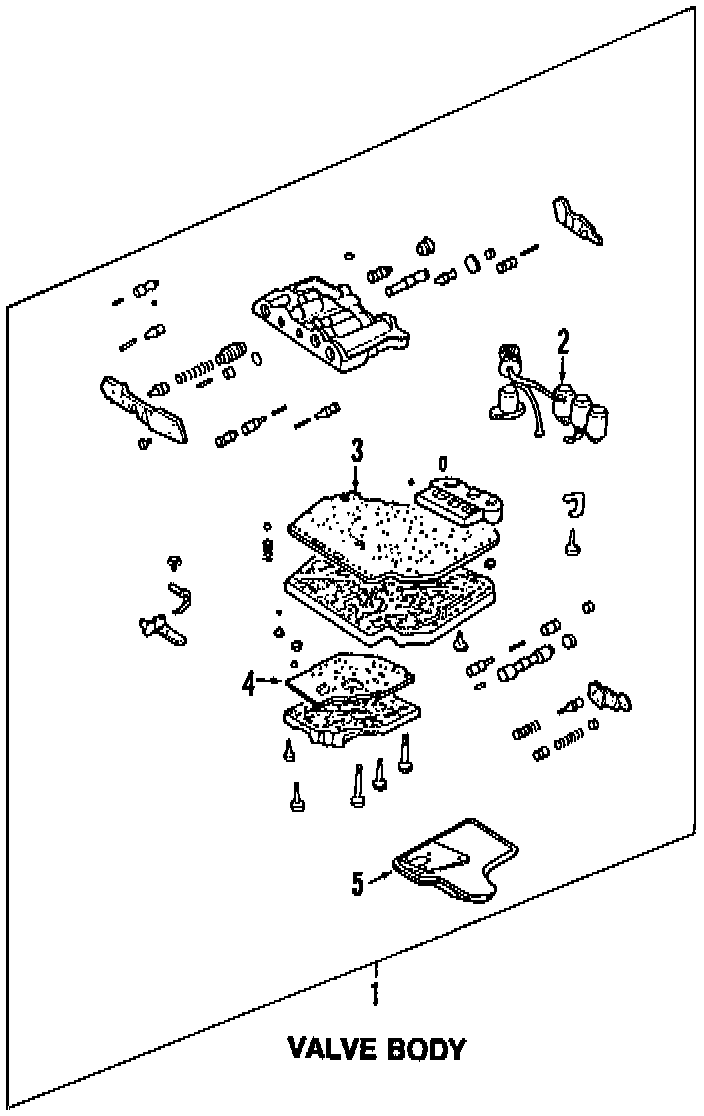 2
3
4
5
1
VALVE BODY