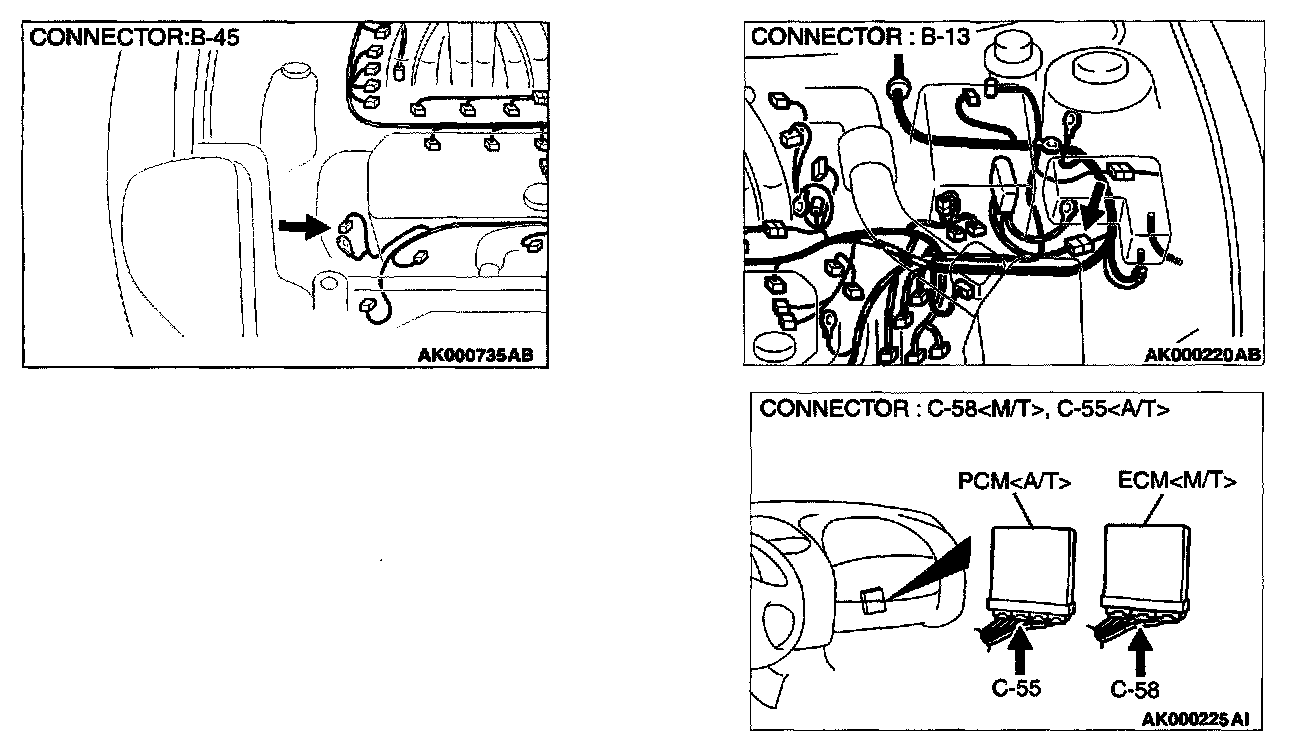 CONNECTOR:B-45

AK000735AB

CONNECTOR : B-13

AK000220AB

CONNECTOR : C-58<M/T>, C-55<A/T>

PCM<A/T>

ECM<M/T>

C-55

C-58

AK000225AI