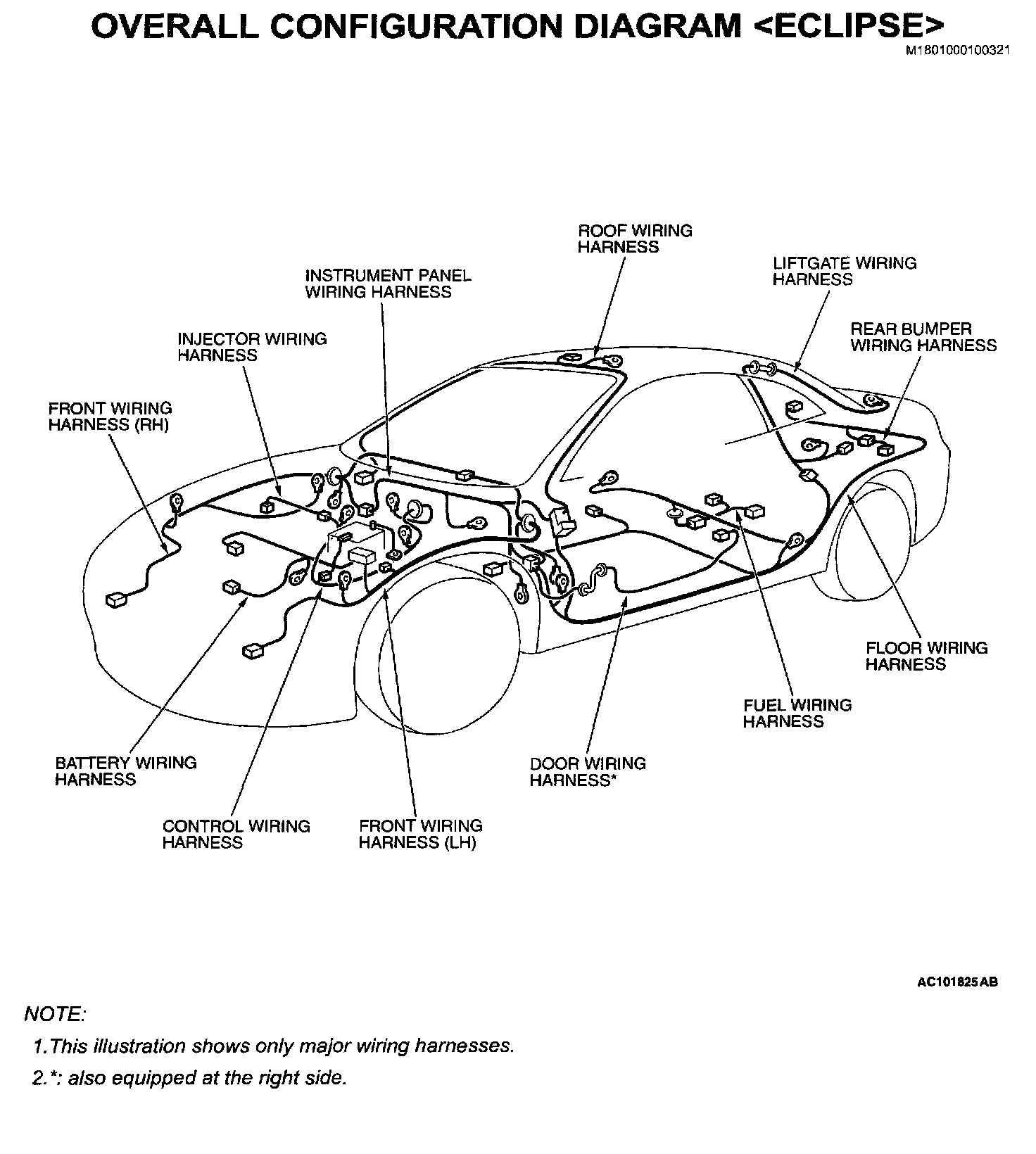 OVERALL CONFIGURATION DIAGRAM <ECLIPSE>

M1801000100321

ROOF WIRING HARNESS

LIFTGATE WIRING HARNESS

INSTRUMENT PANEL WIRING HARNESS

REAR BUMPER WIRING HARNESS

INJECTOR WIRING HARNESS

FRONT WIRING HARNESS (RH)

FLOOR WIRING HARNESS

FUEL WIRING HARNESS

BATTERY WIRING HARNESS

DOOR WIRING HARNESS*

CONTROL WIRING HARNESS

FRONT WIRING HARNESS (LH)

AC101825AB

NOTE:

1.This illustration shows only major wiring harnesses.

2.*: also equipped at the right side.