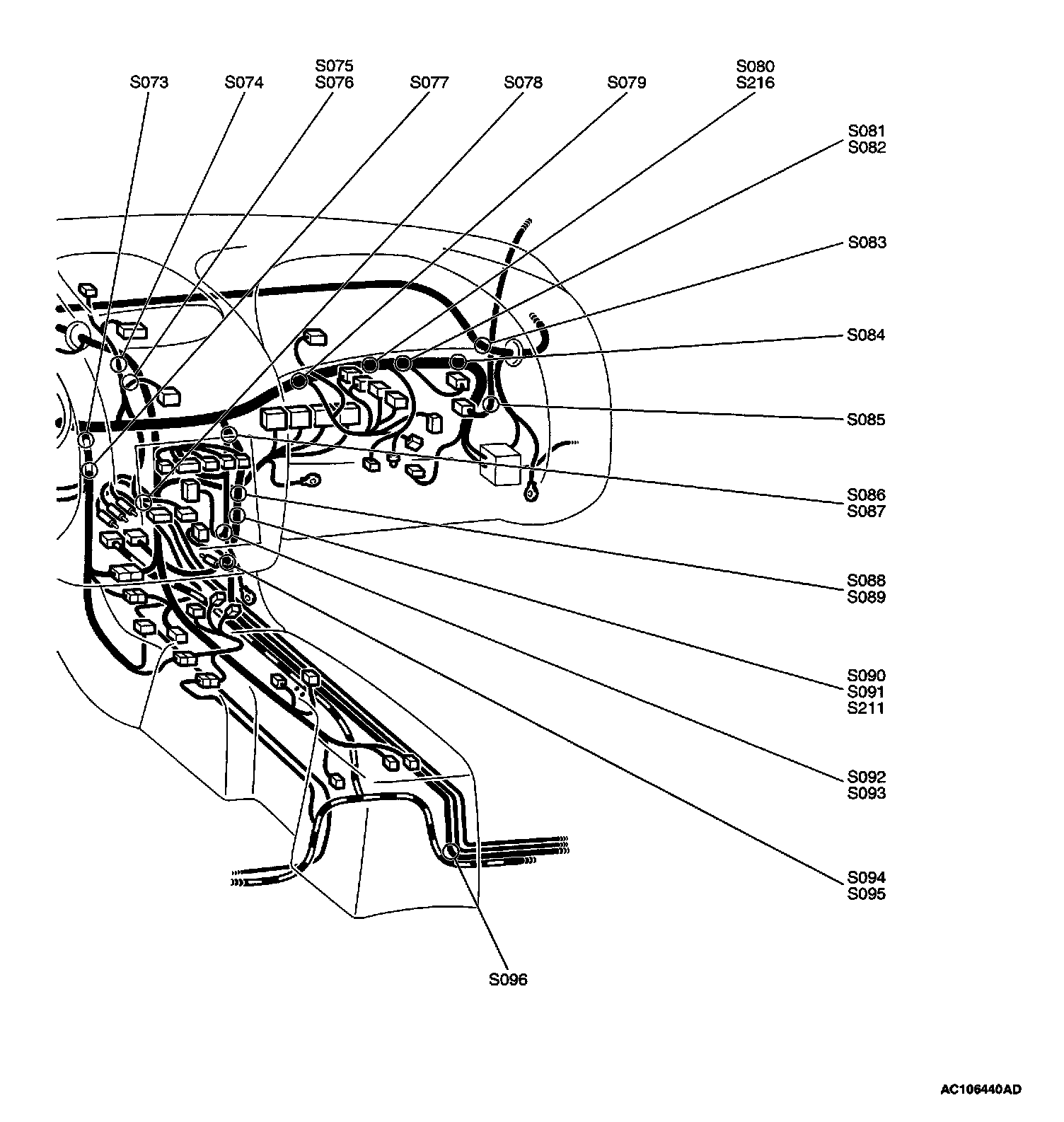 S073
S074
S075
S076
S077
S078
S079
S080
S216
S081
S082
S083
S084
S085
S086
S087
S088
S089
S090
S091
S211
S092
S093
S094
S095
S096
AC106440AD