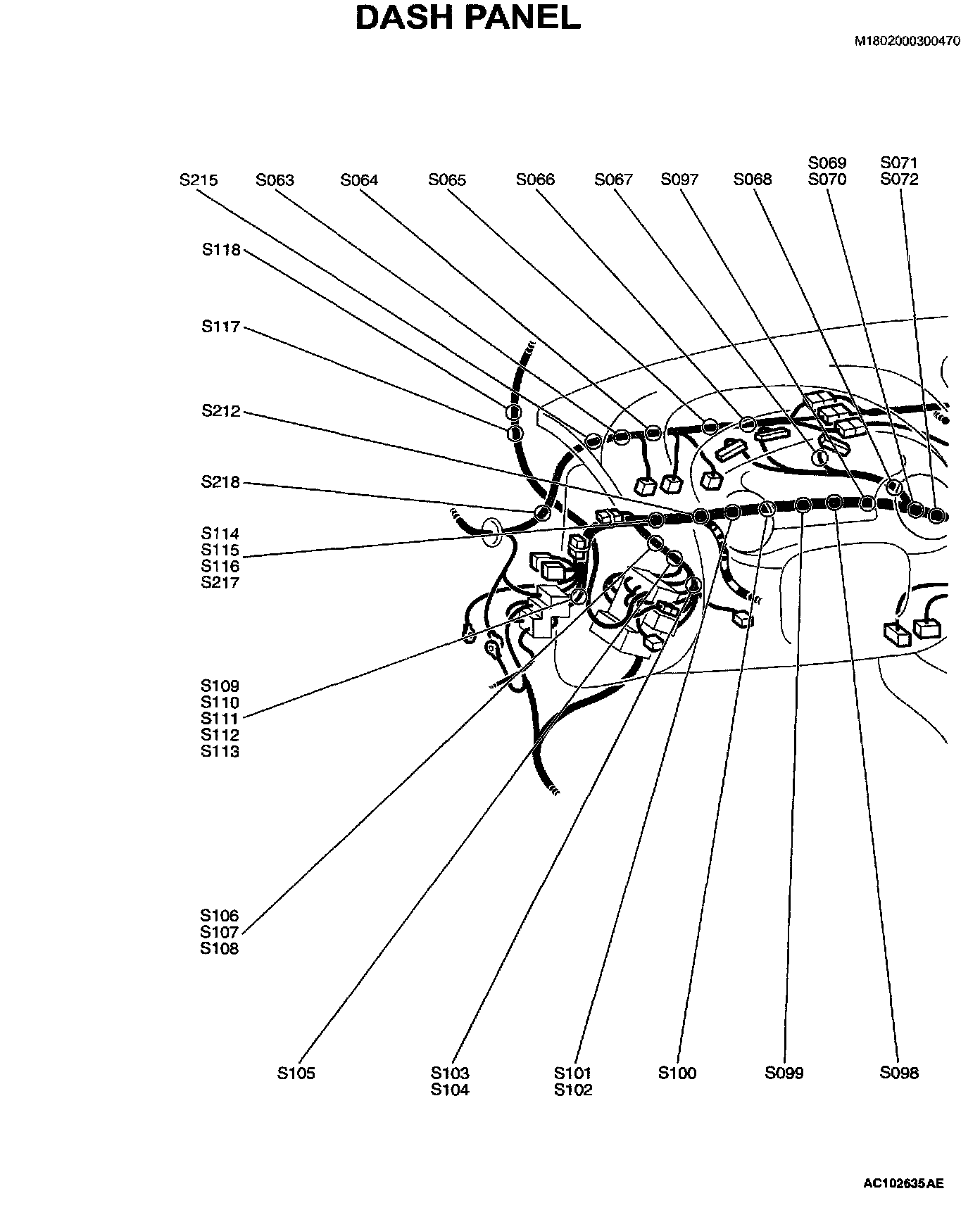 DASH PANEL

M1802000300470

S215 S063 S064 S065 S066 S067 S097 S068 S069 S070 S071 S072

S118

S117

S212

S218

S114
S115
S116
S217

S109
S110
S111
S112
S113

S106
S107
S108

S105 S103 S104 S101 S102 S100 S099 S098

AC102635AE