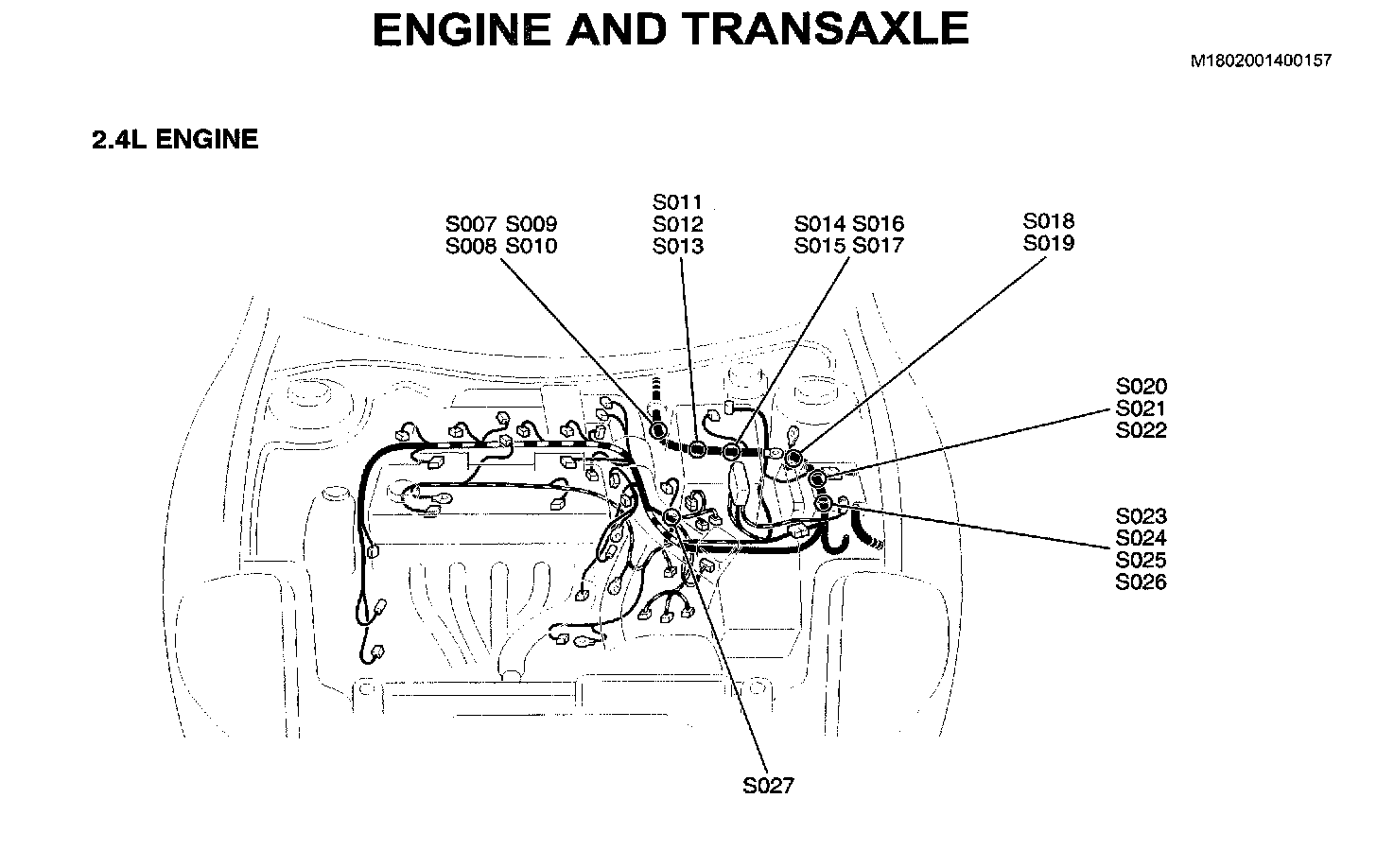 ENGINE AND TRANSAXLE

M1802001400157

2.4L ENGINE

S007 S009
S008 S010

S011
S012
S013

S014 S016
S015 S017

S018
S019

S020
S021
S022

S023
S024
S025
S026

S027