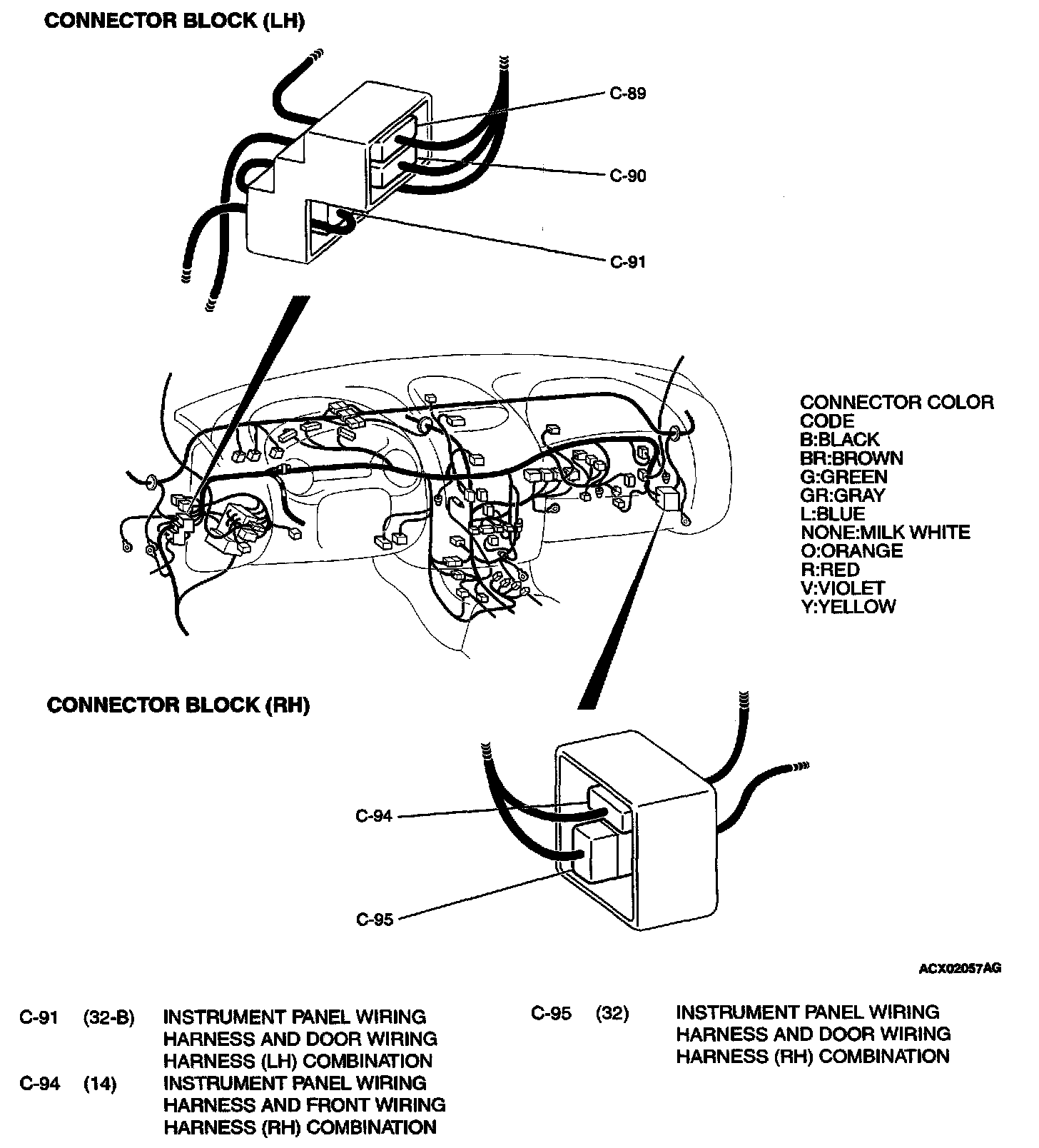 CONNECTOR BLOCK (LH)

C-89

C-90

C-91

CONNECTOR COLOR CODE
B:BLACK
BR:BROWN
G:GREEN
GR:GRAY
L:BLUE
NONE:MILK WHITE
O:ORANGE
R:RED
V:VIOLET
Y:YELLOW

CONNECTOR BLOCK (RH)

C-94

C-95

ACX02057AG

C-91 (32-B) INSTRUMENT PANEL WIRING HARNESS AND DOOR WIRING HARNESS (LH) COMBINATION

C-94 (14) INSTRUMENT PANEL WIRING HARNESS AND FRONT WIRING HARNESS (RH) COMBINATION

C-95 (32) INSTRUMENT PANEL WIRING HARNESS AND DOOR WIRING HARNESS (RH) COMBINATION