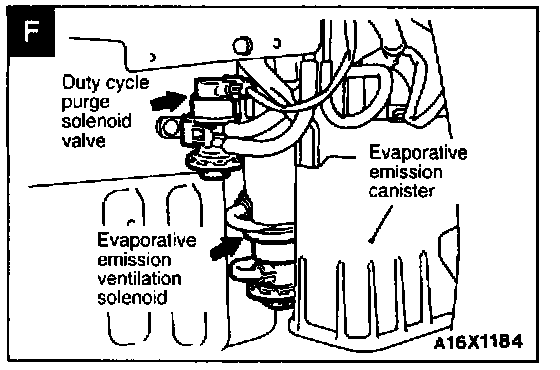 F

Duty cycle purge solenoid valve

Evaporative emission canister

Evaporative emission ventilation solenoid

A16X1184