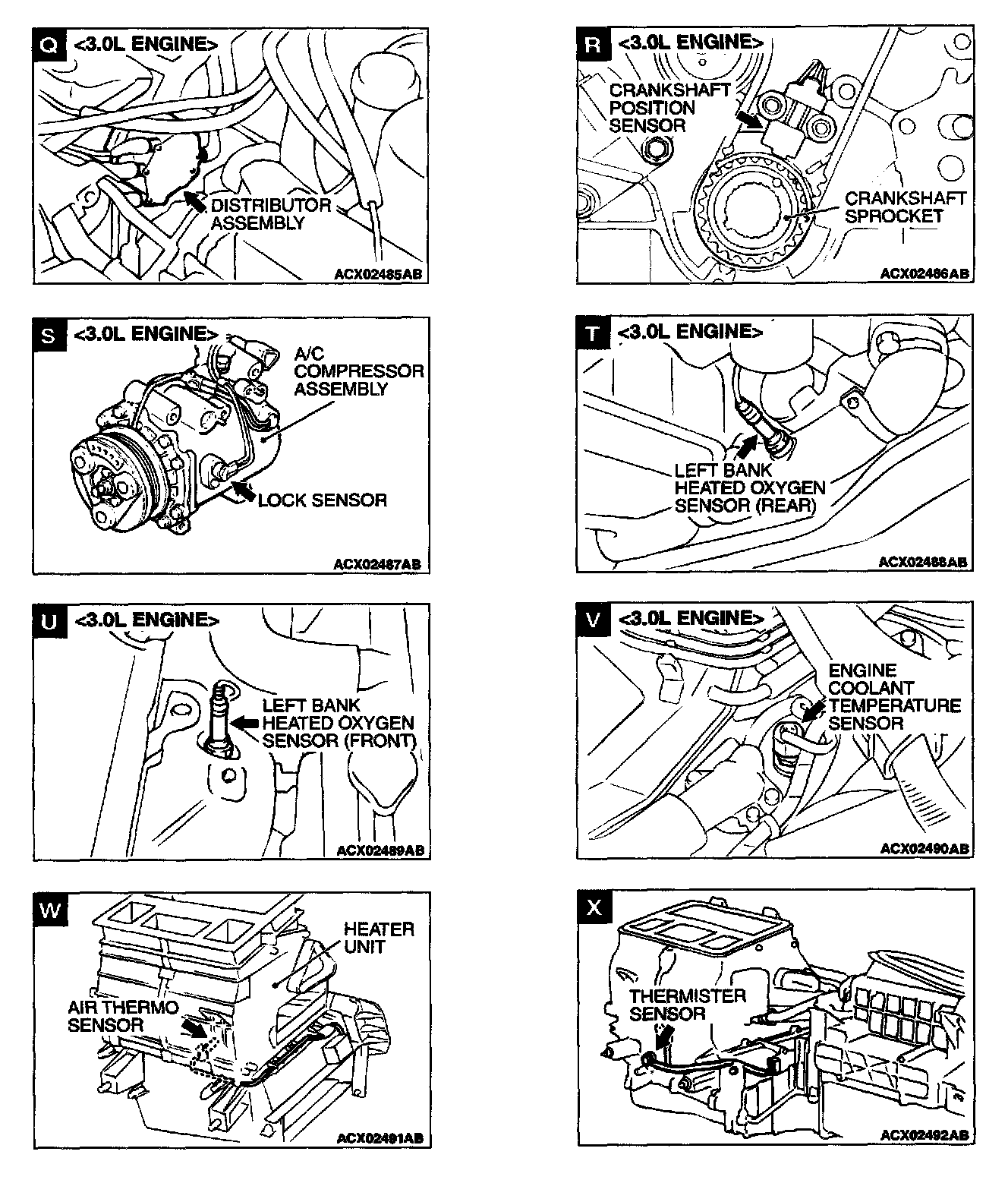 Q <3.0L ENGINE>

DISTRIBUTOR ASSEMBLY

ACX02485AB

R <3.0L ENGINE>

CRANKSHAFT POSITION SENSOR

CRANKSHAFT SPROCKET

ACX02486AB

S <3.0L ENGINE>

A/C COMPRESSOR ASSEMBLY

LOCK SENSOR

ACX02487AB

T <3.0L ENGINE>

LEFT BANK HEATED OXYGEN SENSOR (REAR)

ACX02488AB

U <3.0L ENGINE>

LEFT BANK HEATED OXYGEN SENSOR (FRONT)

ACX02489AB

V <3.0L ENGINE>

ENGINE COOLANT TEMPERATURE SENSOR

ACX02490AB

W

HEATER UNIT

AIR THERMO SENSOR

ACX02491AB

X

THERMISTER SENSOR

ACX02492AB