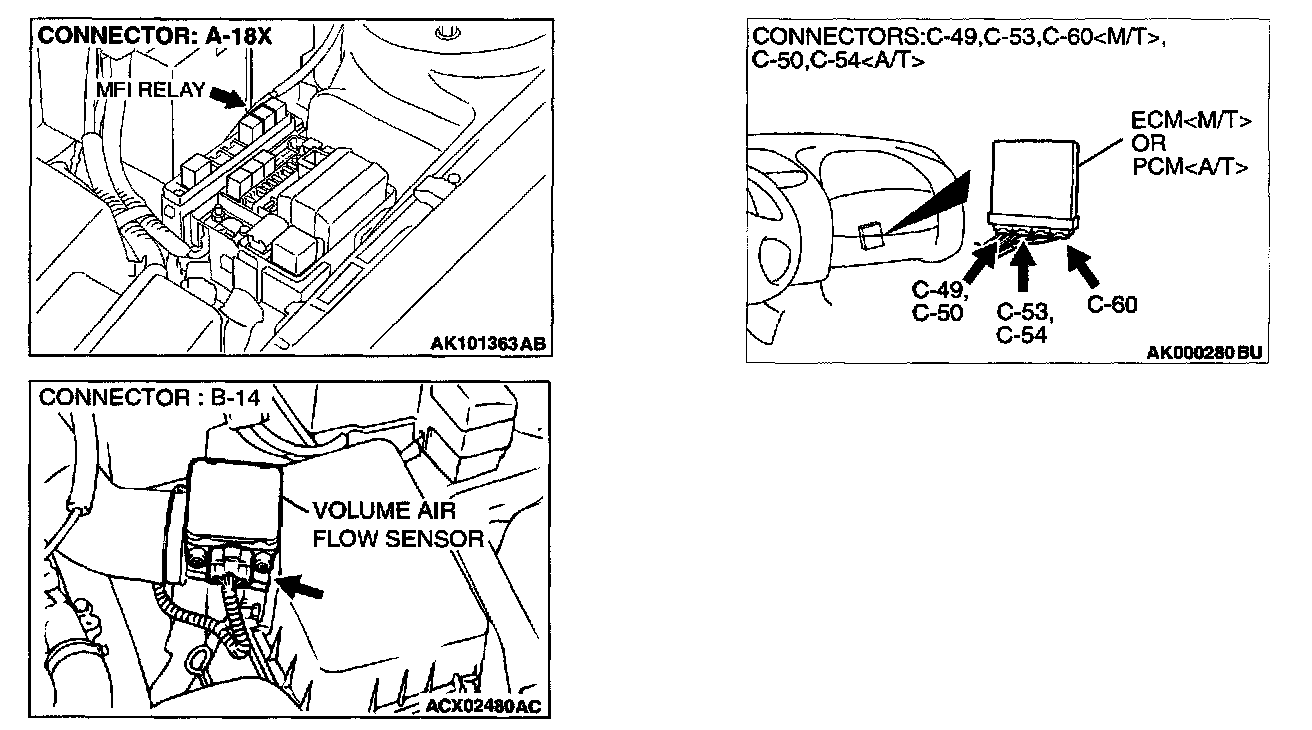 CONNECTOR: A-18X

MFI RELAY

AK101363AB

CONNECTOR : B-14

VOLUME AIR FLOW SENSOR

ACX02480AC

CONNECTORS:C-49,C-53,C-60<M/T>, C-50,C-54<A/T>

ECM<M/T> OR PCM<A/T>

C-49, C-50

C-53, C-54

C-60

AK000280BU