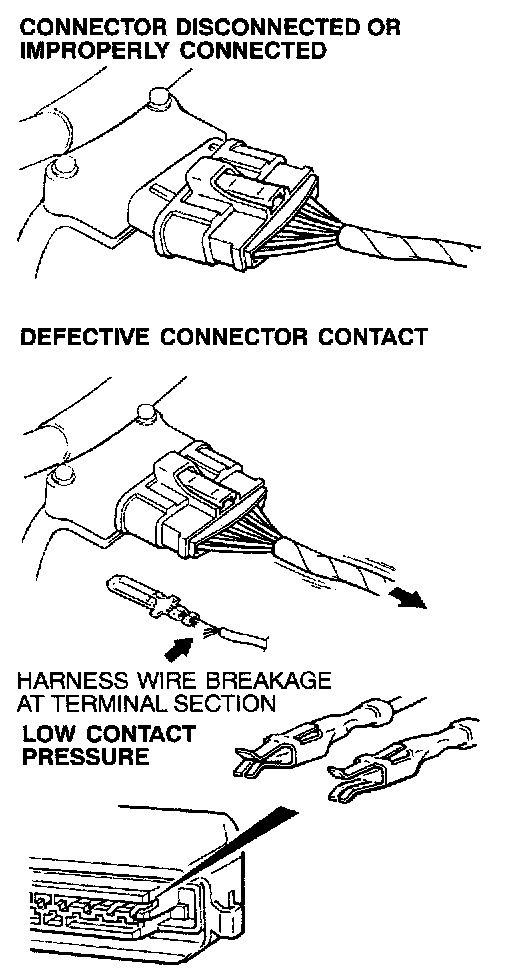 CONNECTOR DISCONNECTED OR IMPROPERLY CONNECTED

DEFECTIVE CONNECTOR CONTACT

HARNESS WIRE BREAKAGE AT TERMINAL SECTION

LOW CONTACT PRESSURE