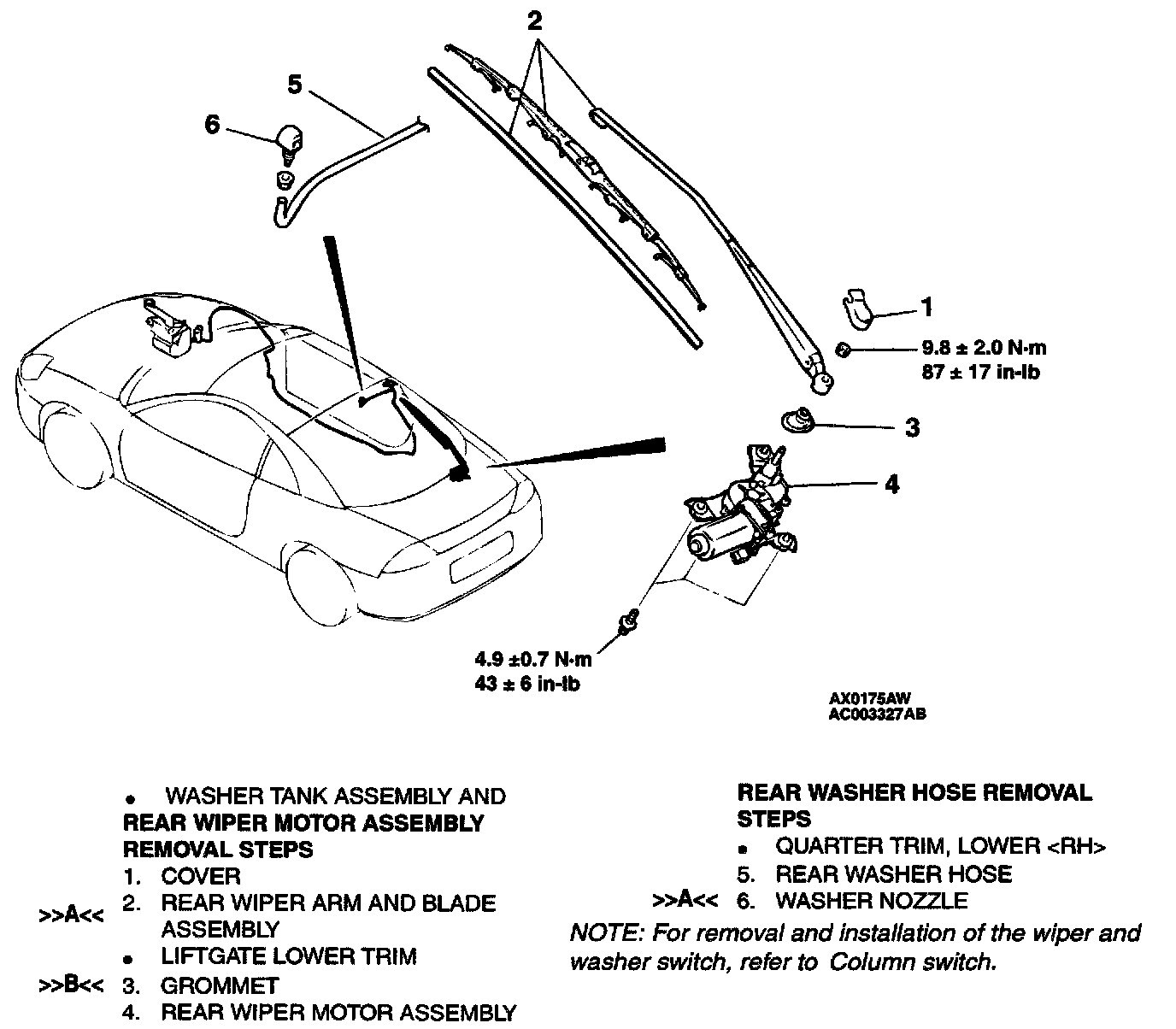 2

5

6

1

9.8 ± 2.0 N·m
87 ± 17 in-lb

3

4

4.9 ±0.7 N·m
43 ± 6 in-lb

AX0175AW
AC003327AB

• WASHER TANK ASSEMBLY AND
REAR WIPER MOTOR ASSEMBLY REMOVAL STEPS
1. COVER
>>A<< 2. REAR WIPER ARM AND BLADE ASSEMBLY
• LIFTGATE LOWER TRIM
>>B<< 3. GROMMET
4. REAR WIPER MOTOR ASSEMBLY

REAR WASHER HOSE REMOVAL STEPS
• QUARTER TRIM, LOWER <RH>
5. REAR WASHER HOSE
>>A<< 6. WASHER NOZZLE

NOTE: For removal and installation of the wiper and washer switch, refer to Column switch.