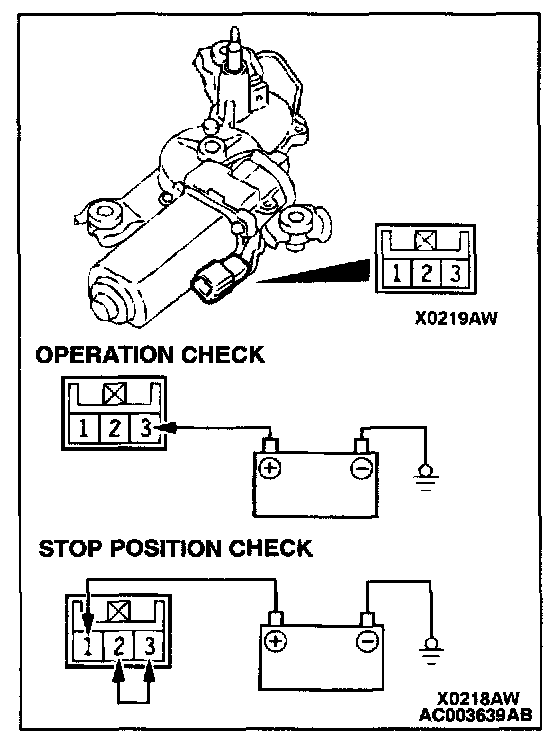 1 2 3

X0219AW

OPERATION CHECK

1 2 3

+ −

STOP POSITION CHECK

1 2 3

+ −

X0218AW
AC003639AB